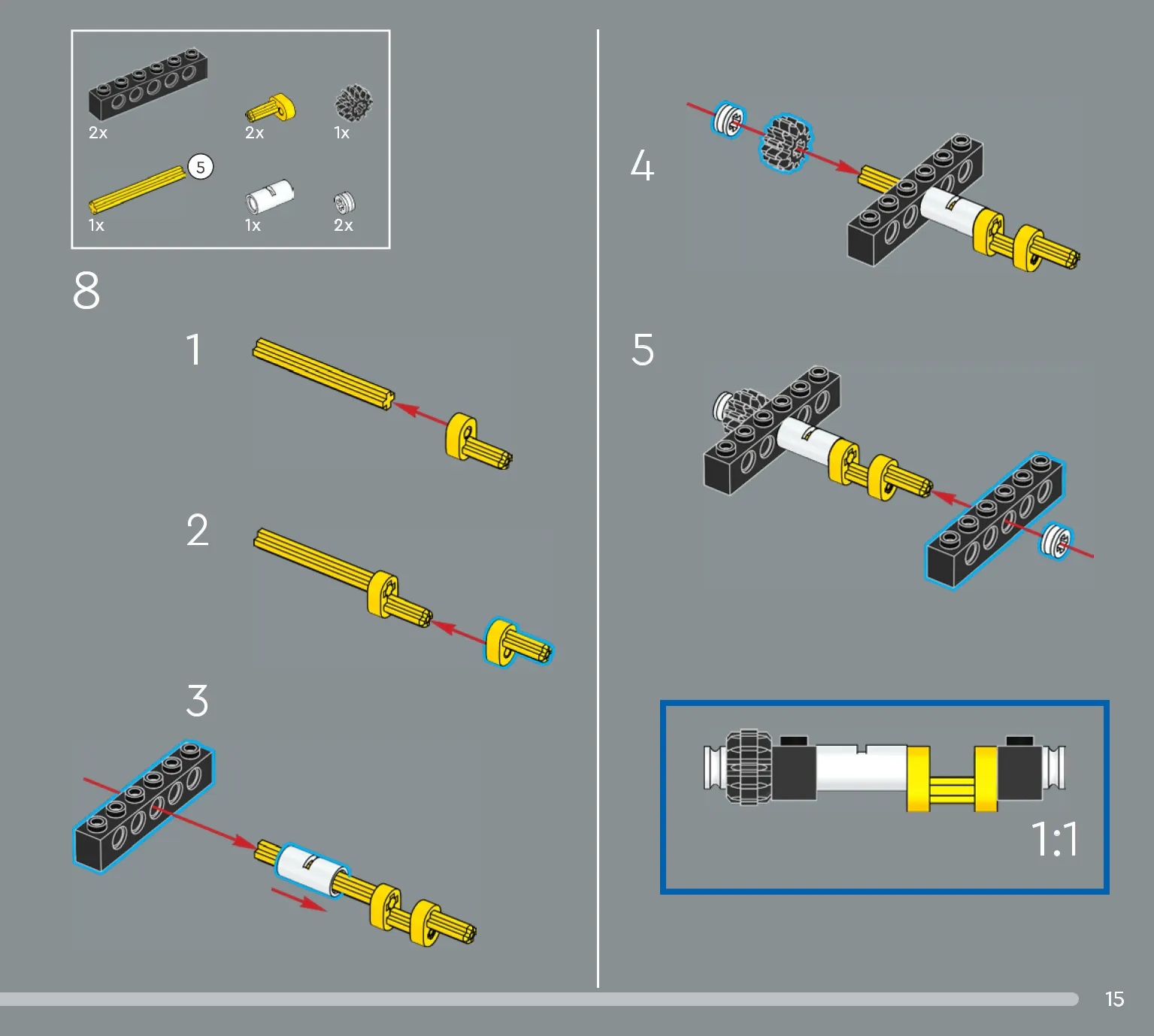 2x
2x
1x
5
1x
1x
2x

8

1

2

3

4

5

1:1

15