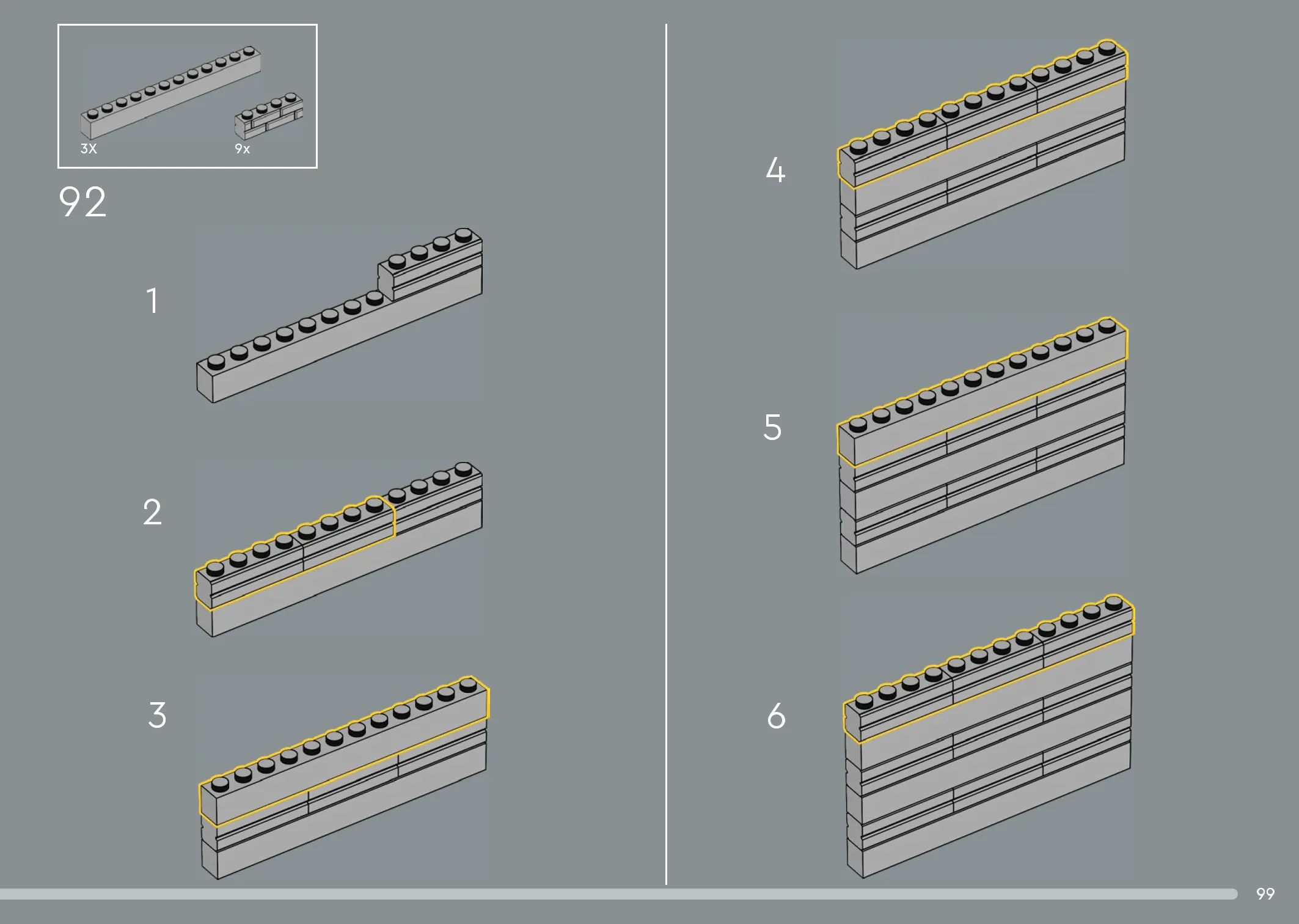 3X

9x

92

1

2

3

4

5

6

99