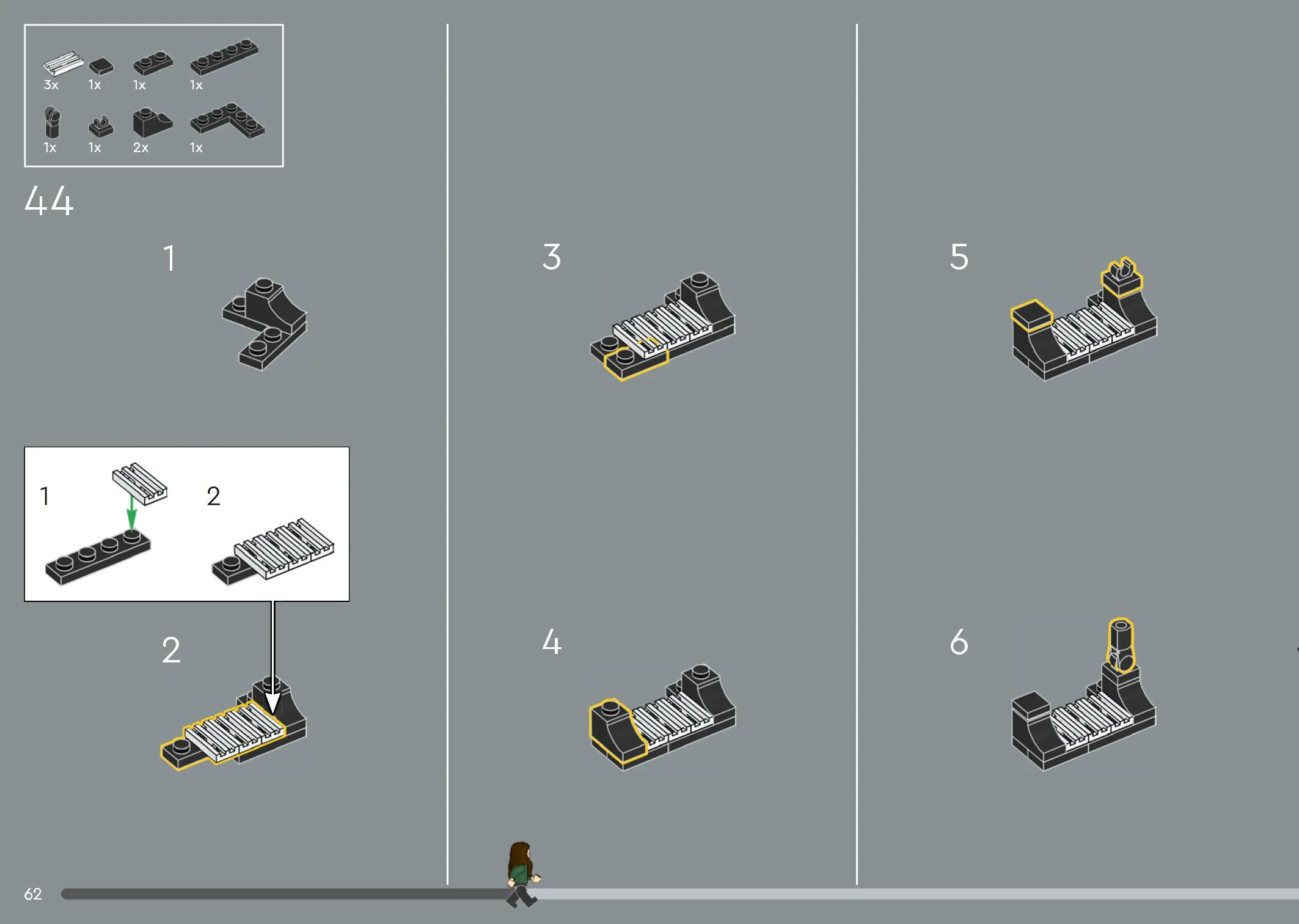 3x 1x 1x 1x
1x 1x 2x 1x

44

1

1

2

2

3

4

5

6

62