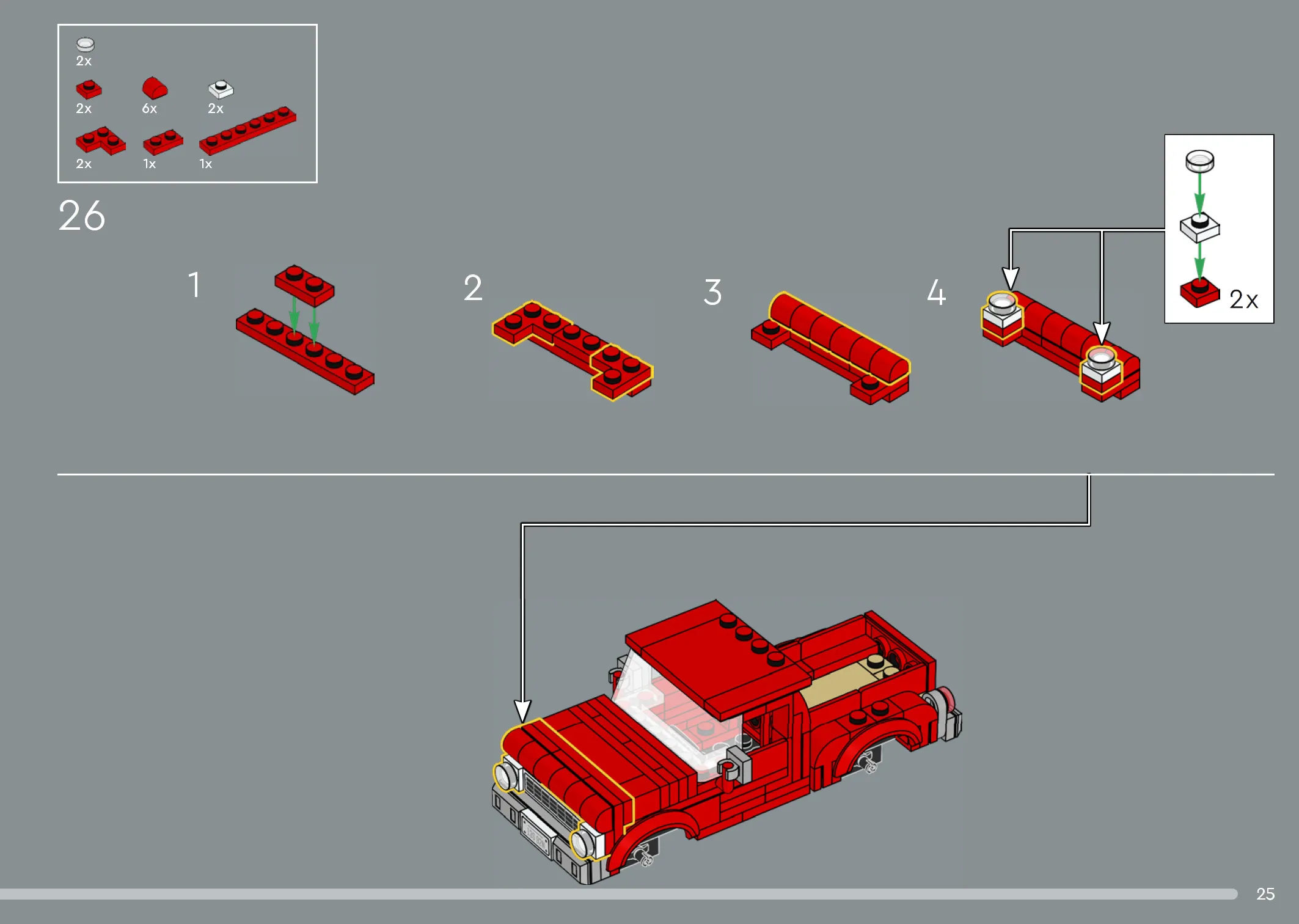 2x
2x 6x 2x
2x 1x 1x

26

1

2

3

4

2x

25