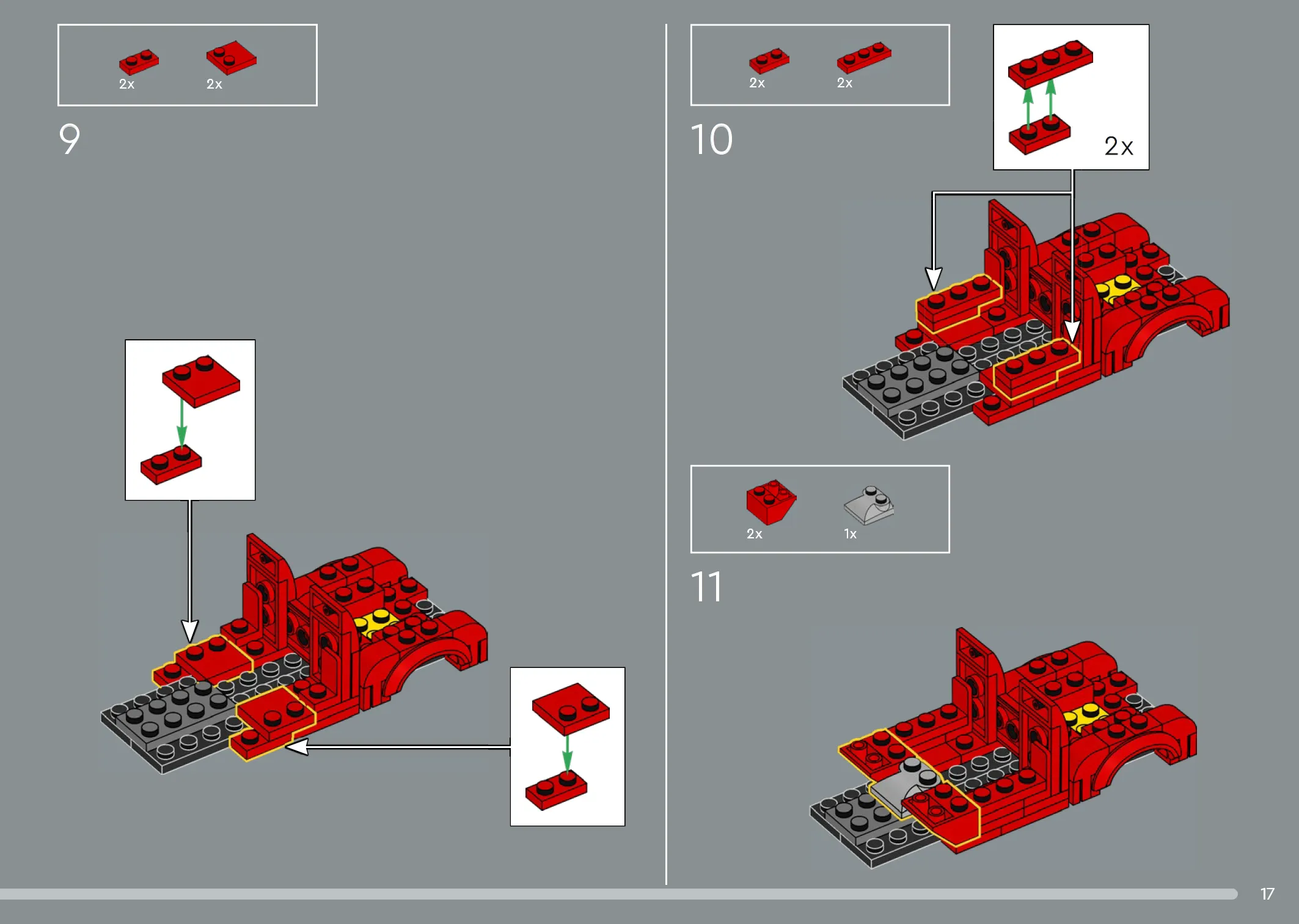 2x 2x

9

2x 2x

10

2x

2x 1x

11

17