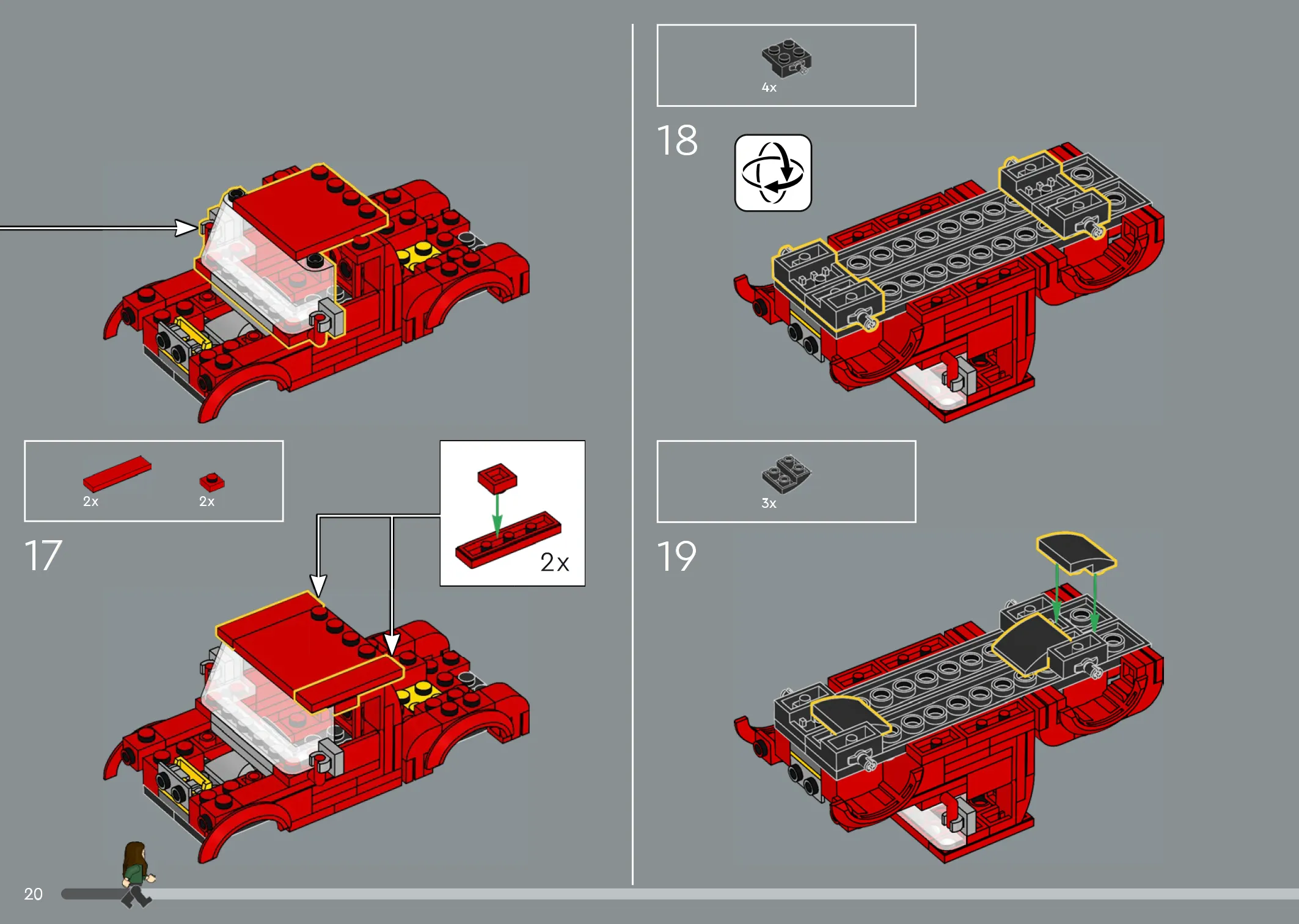 2x

2x

17

2x

20

4x

18

3x

19