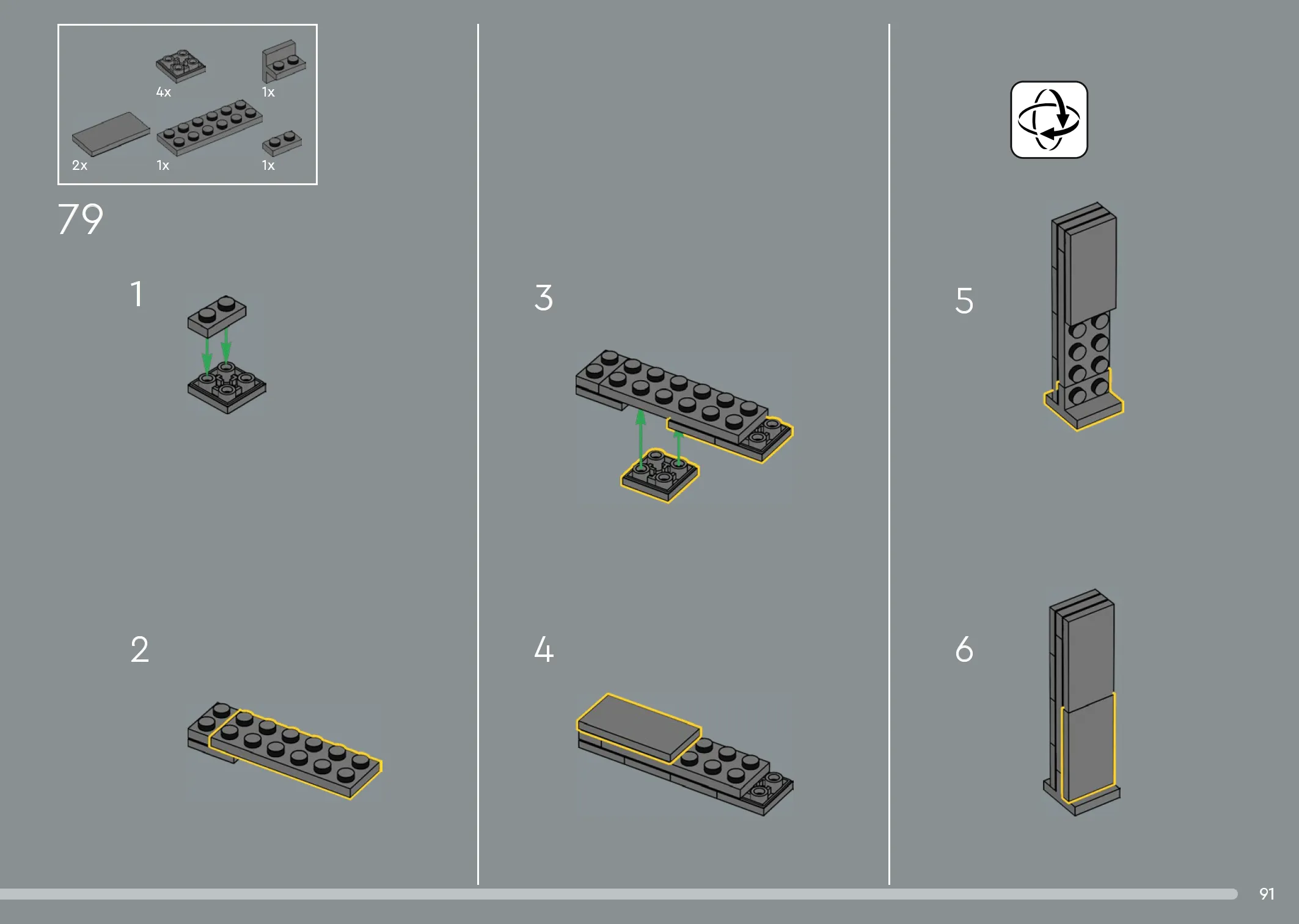 4x
1x
2x
1x
1x

79

1

2

3

4

5

6

91