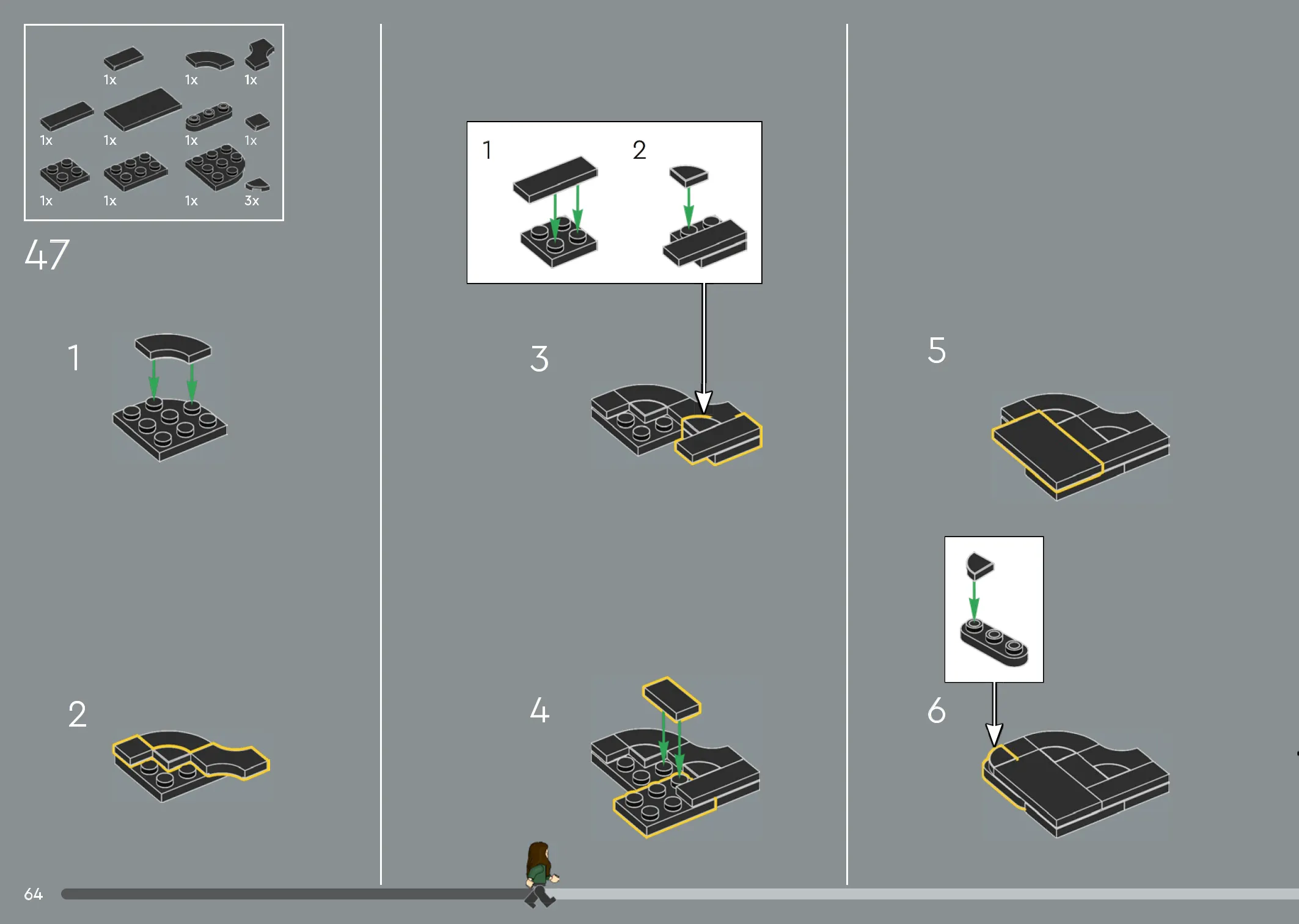 1x 1x 1x
1x 1x 1x 1x
1x 1x 1x 3x

47

1

2

1 2

3

4

5

6

64