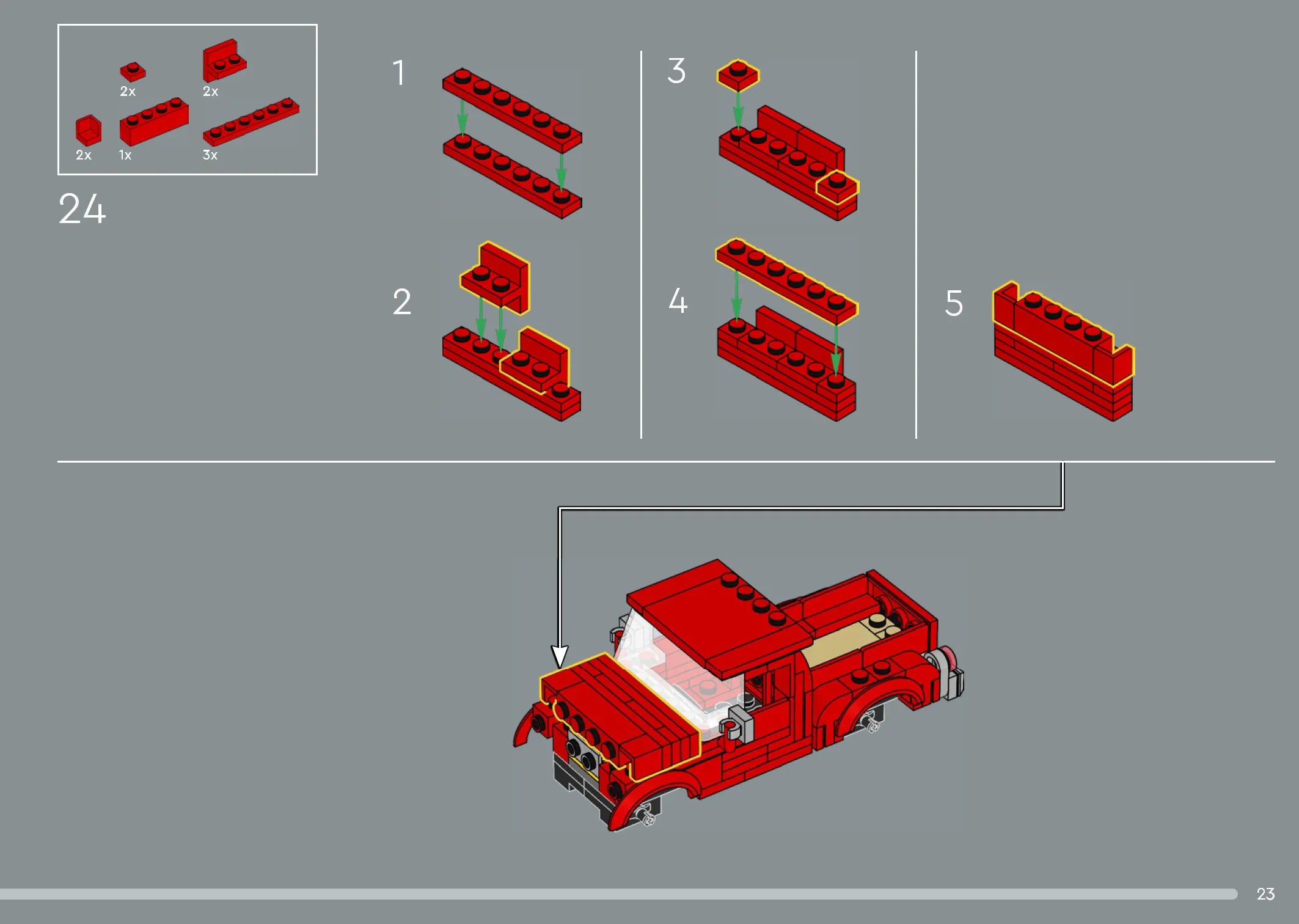 2x
2x
2x
1x
3x

24

1
2
3
4
5

23