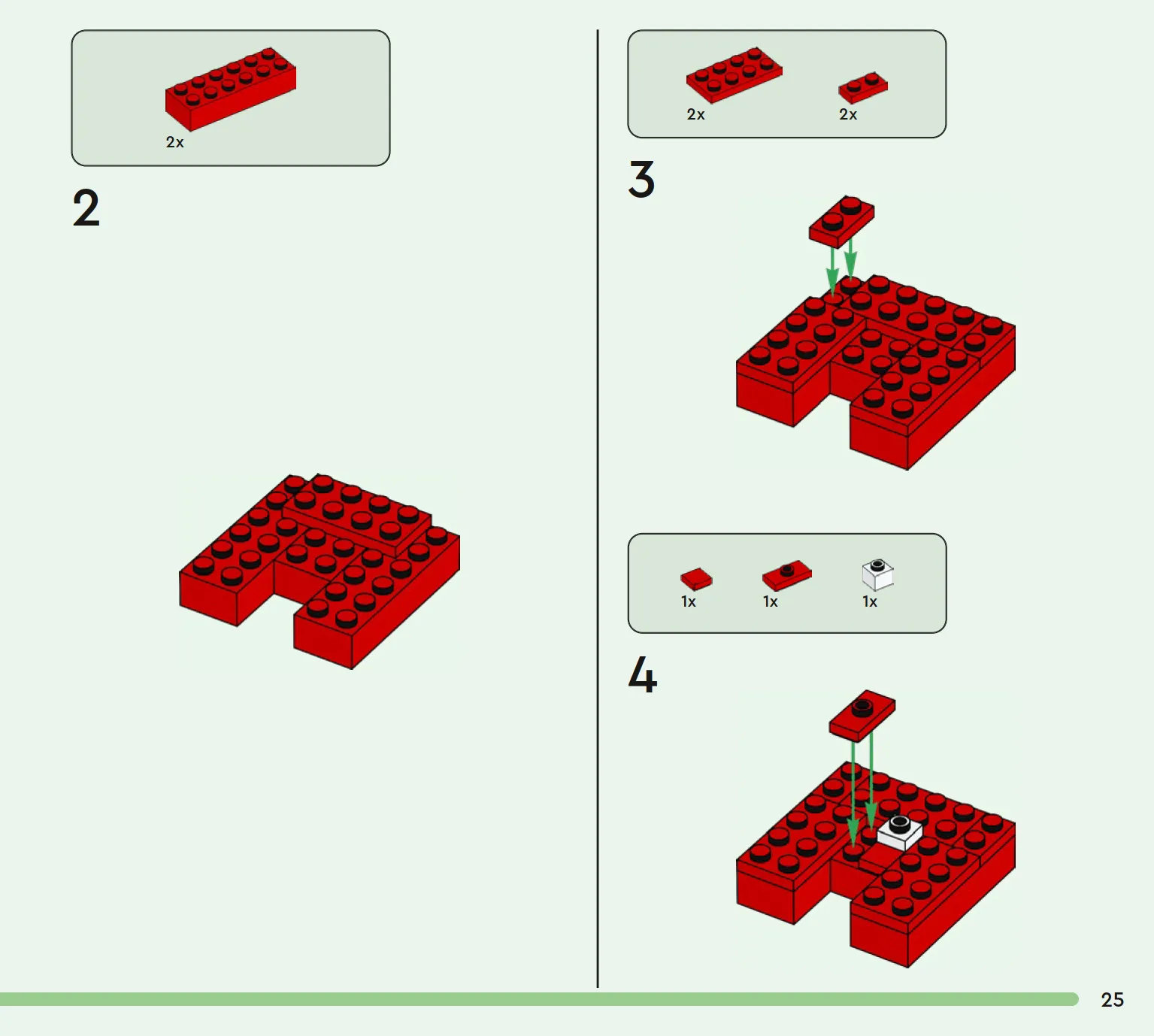 2x

2

2x 2x

3

1x 1x 1x

4

25