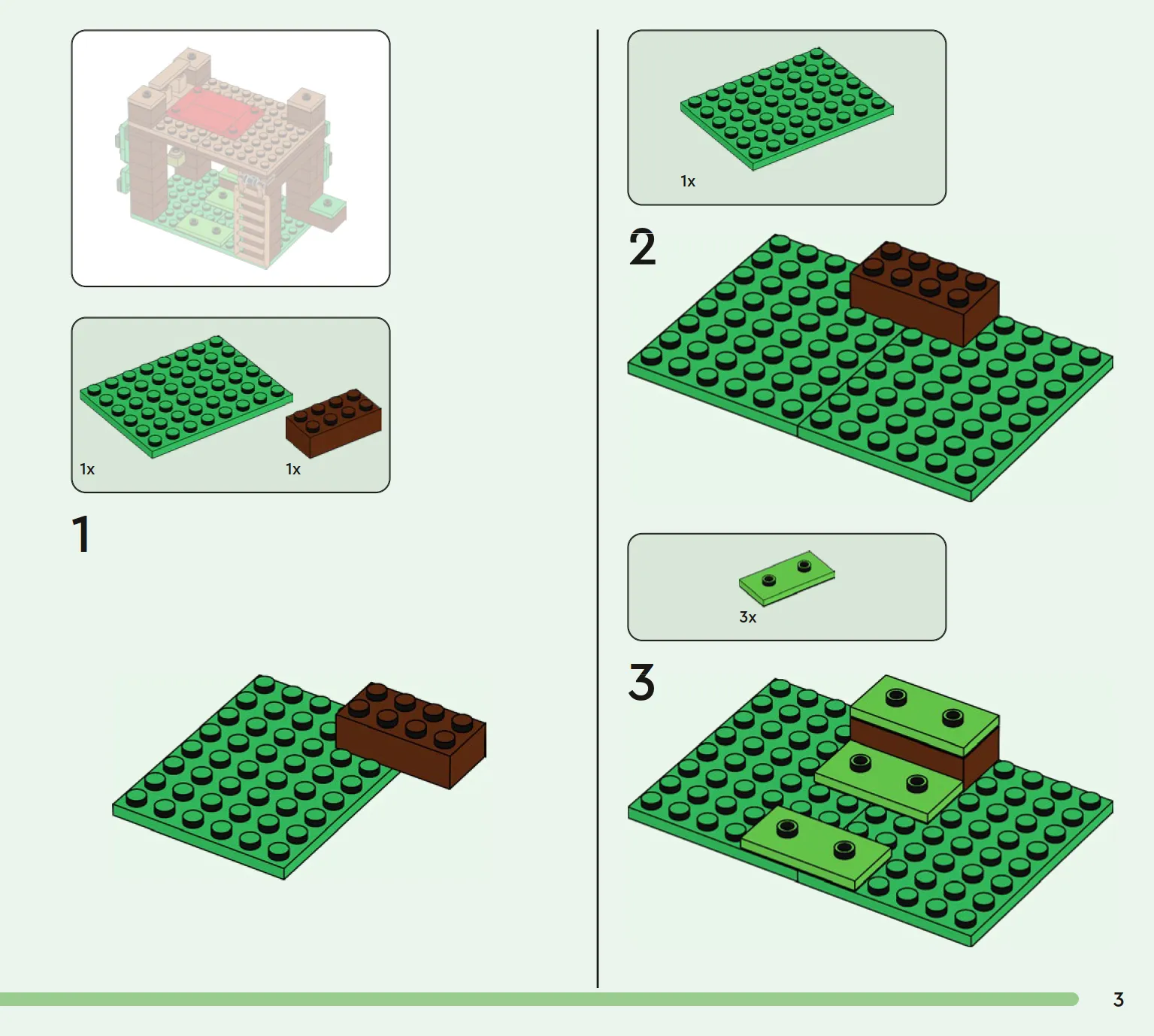 1x

1x

1

1x

2

3x

3

3