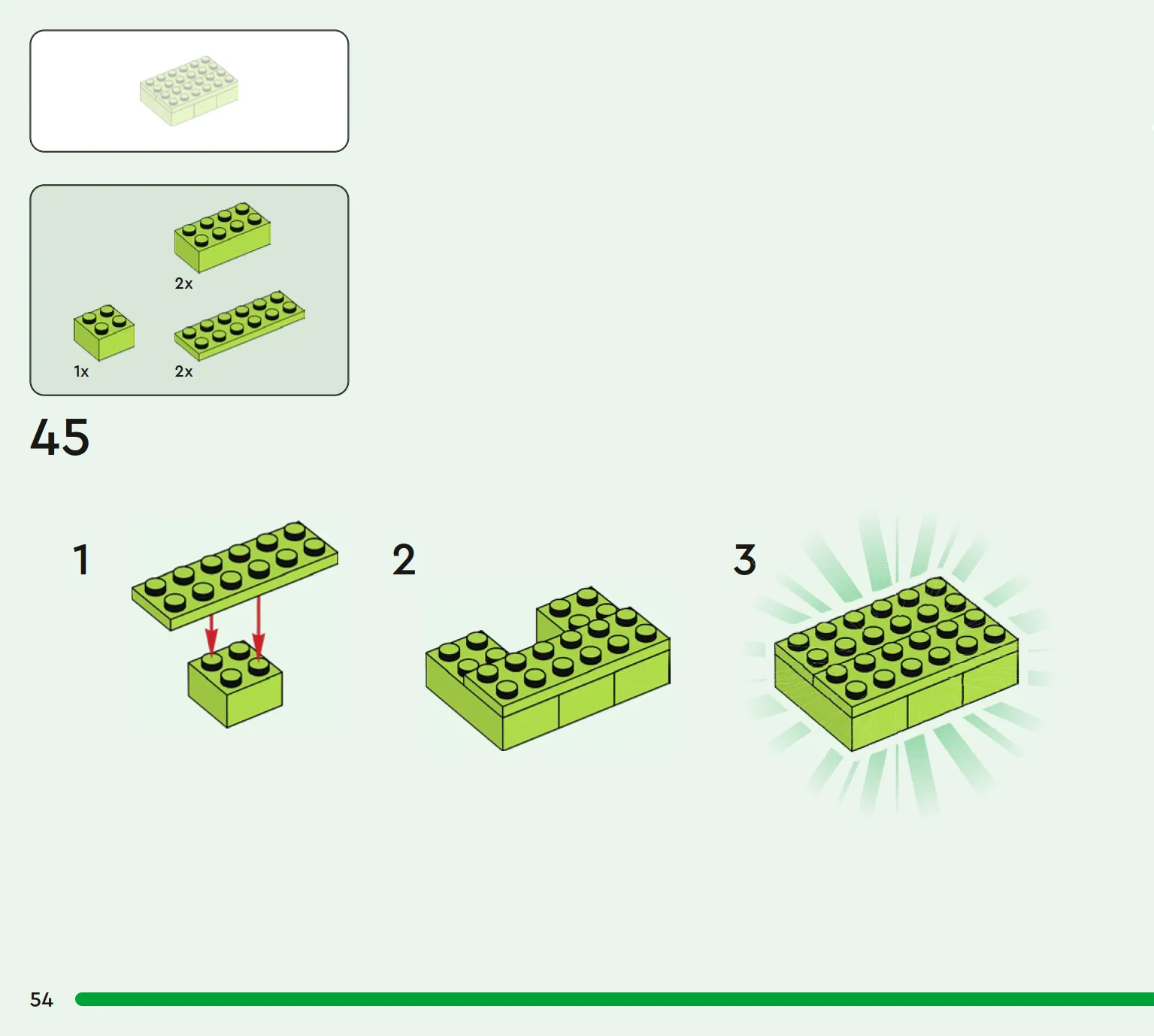 2x

1x

2x

45

1

2

3

54