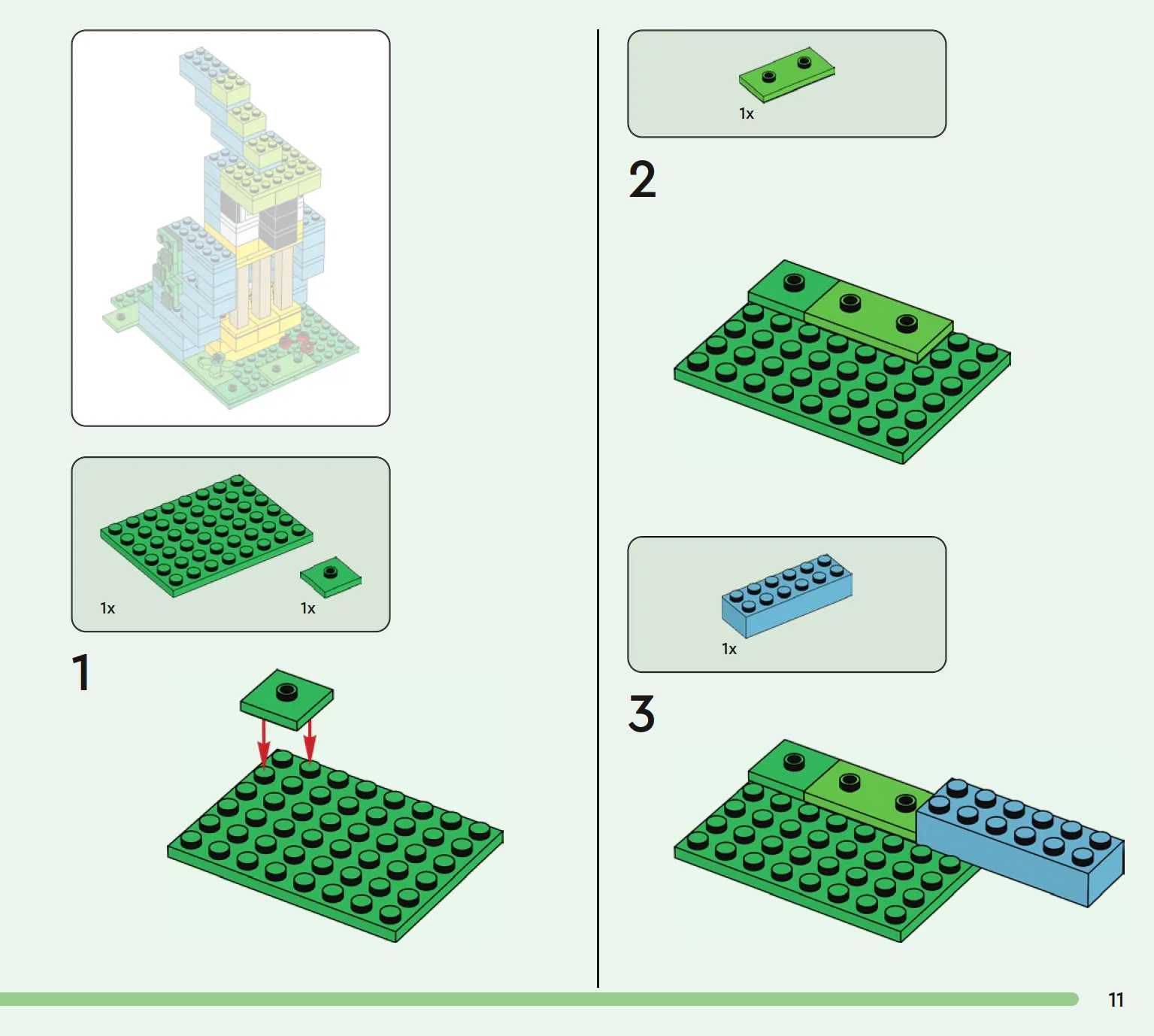 1x

1x

1

1x

2

1x

3

11