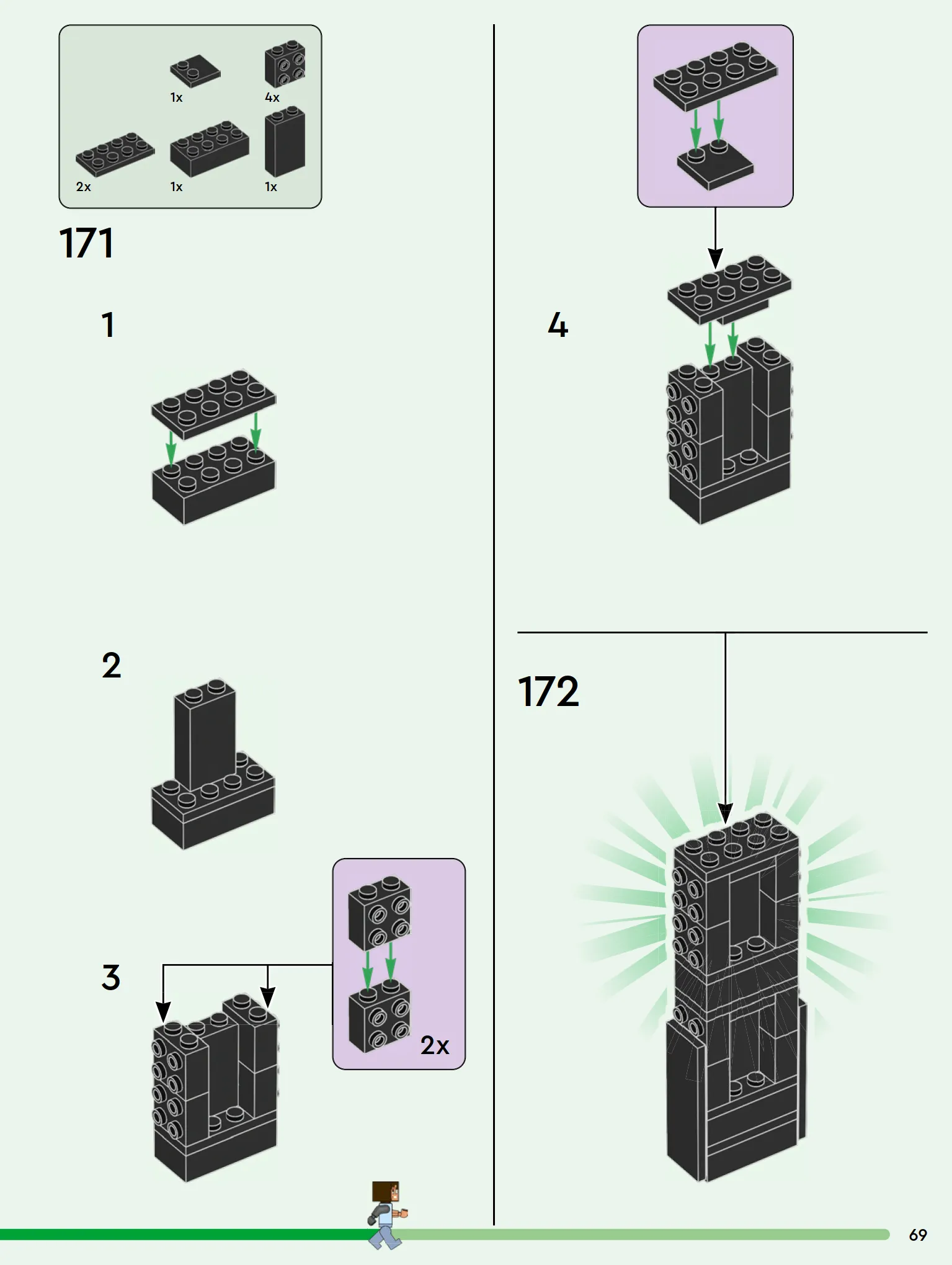 1x
4x
2x
1x
1x

171

1

2

3

2x

4

172

69