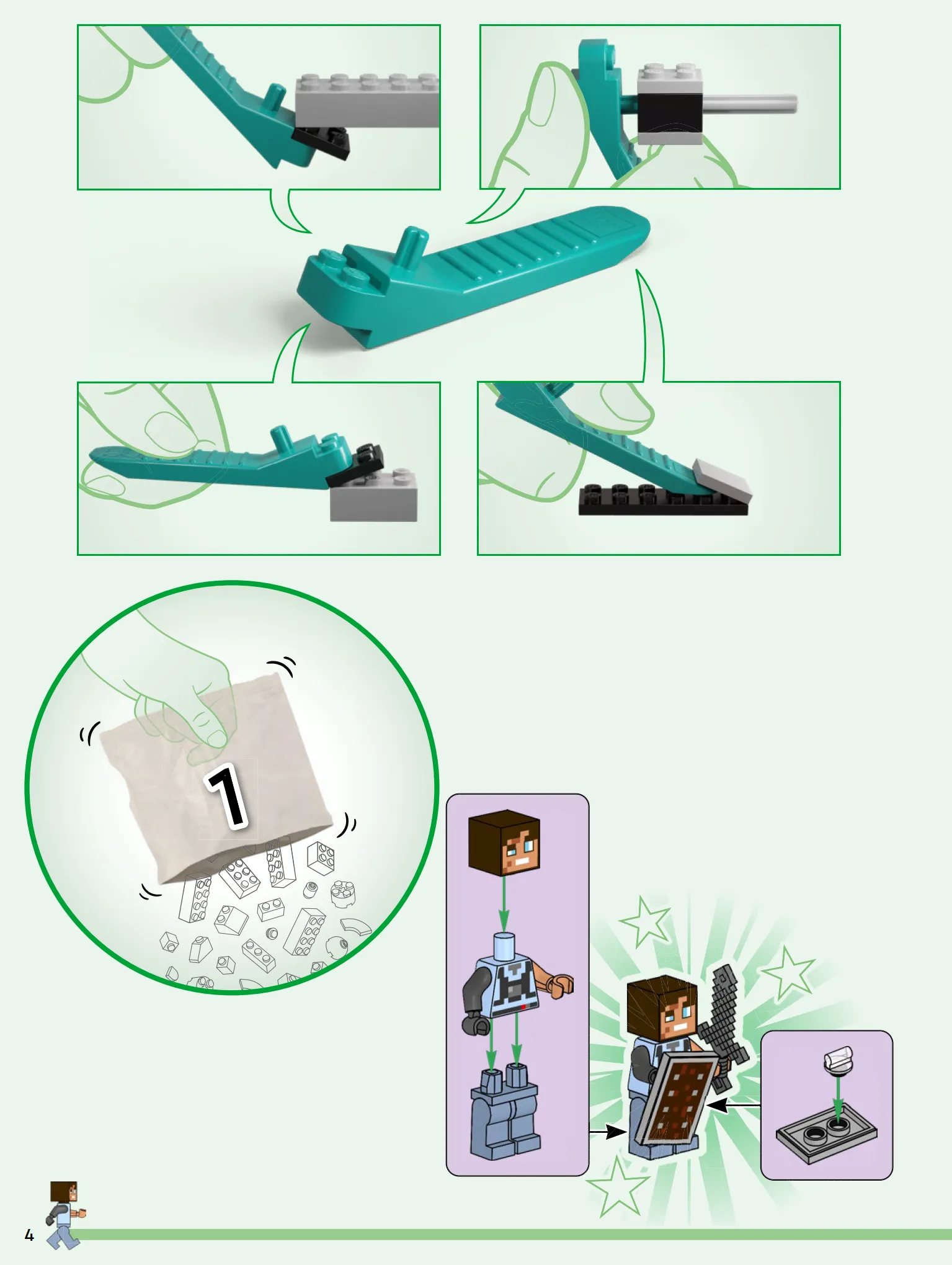 1

4