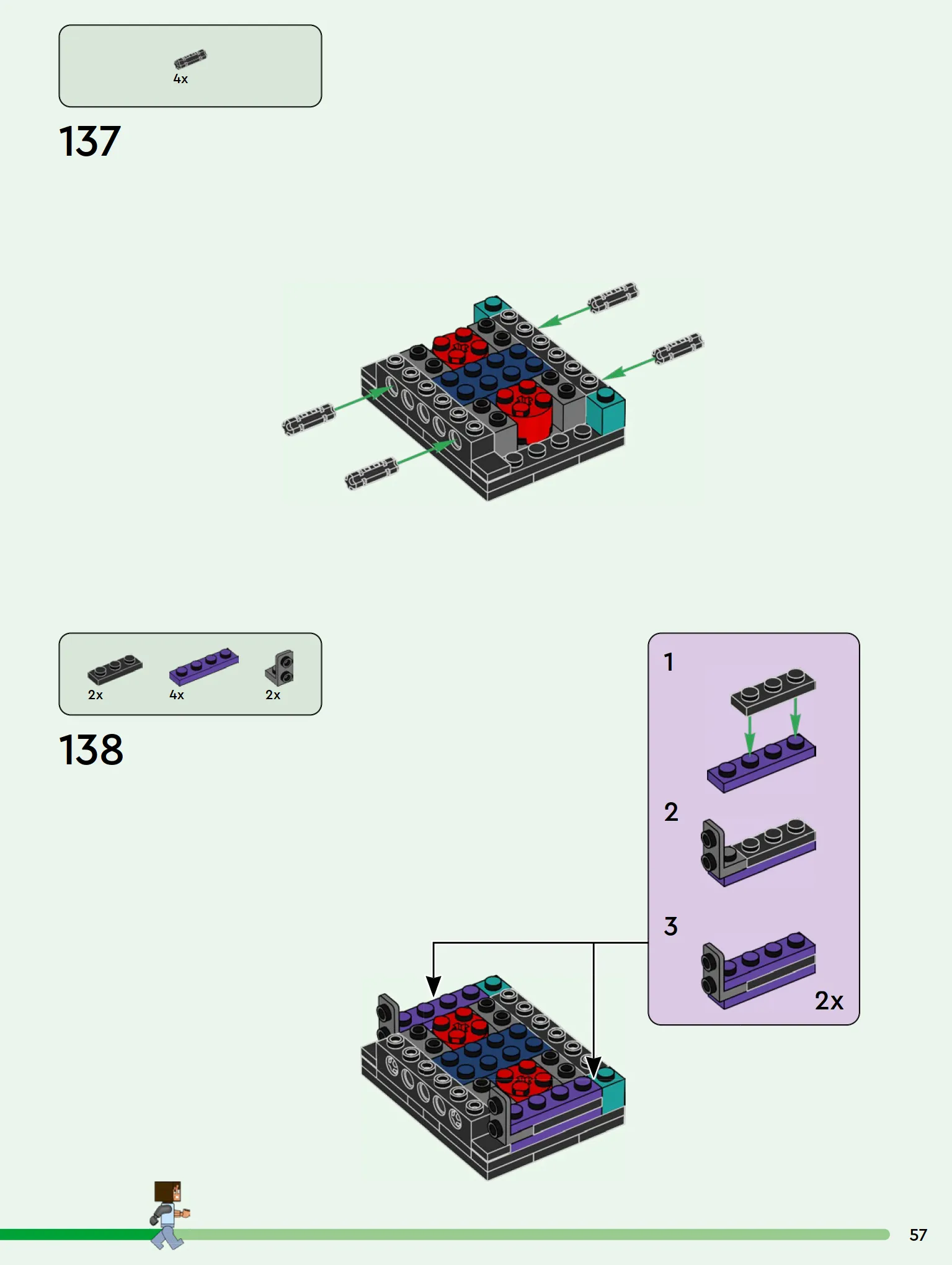 4x

137

2x 4x 2x

138

1

2

3

2x

57