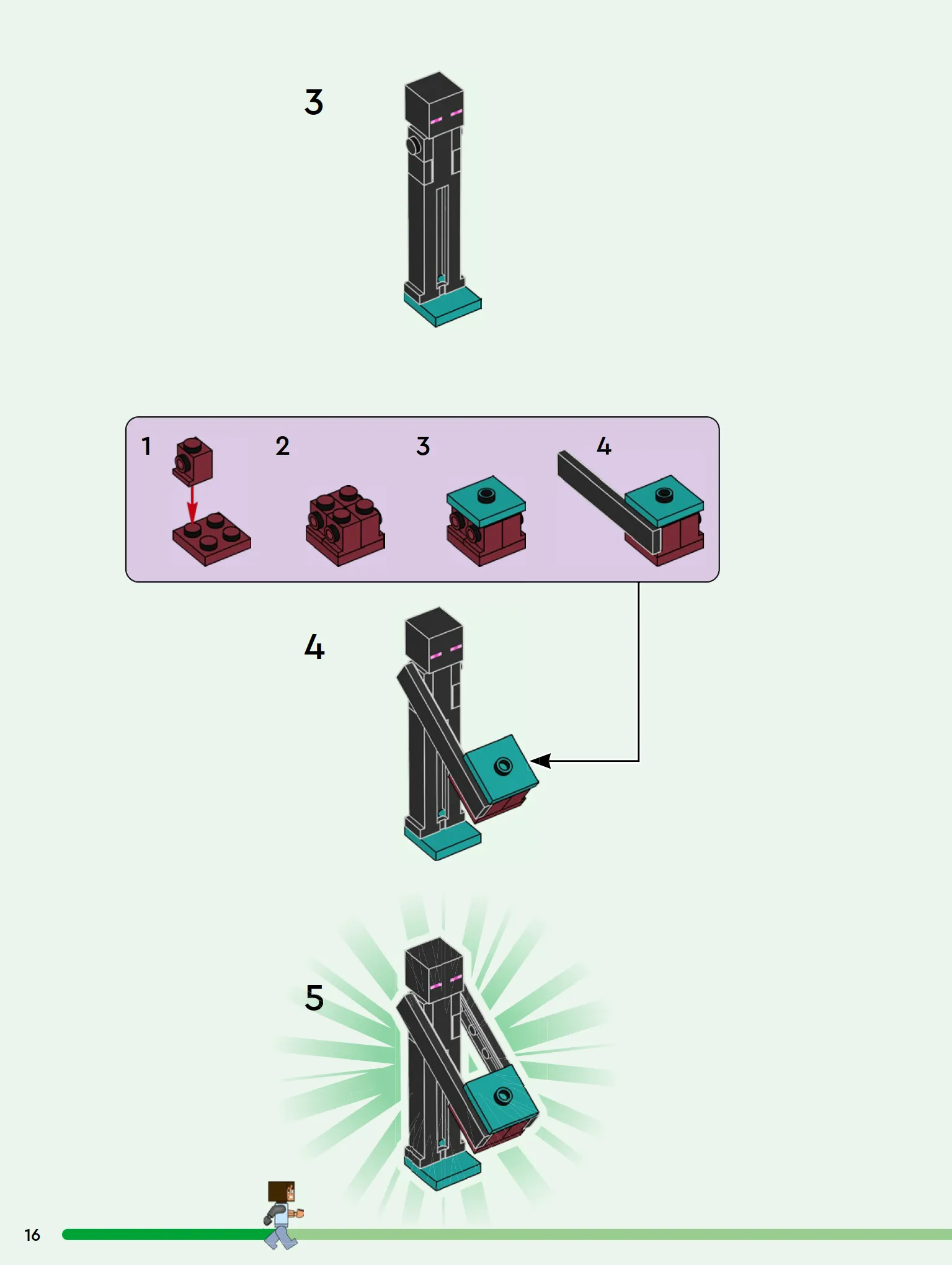 3

1
2
3
4

4

5

16