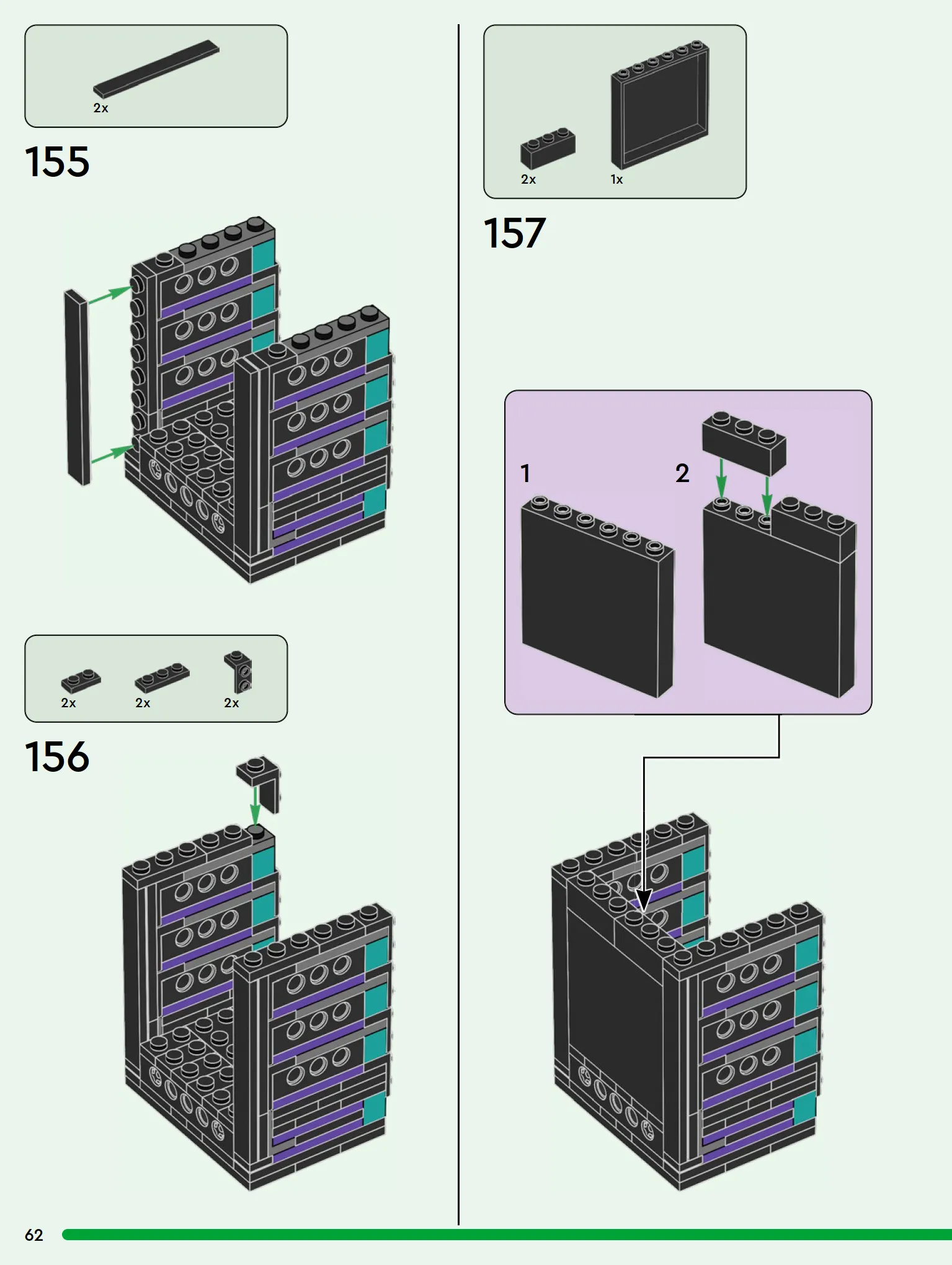 2x

155

2x 2x 2x

156

2x 1x

157

1

2

62