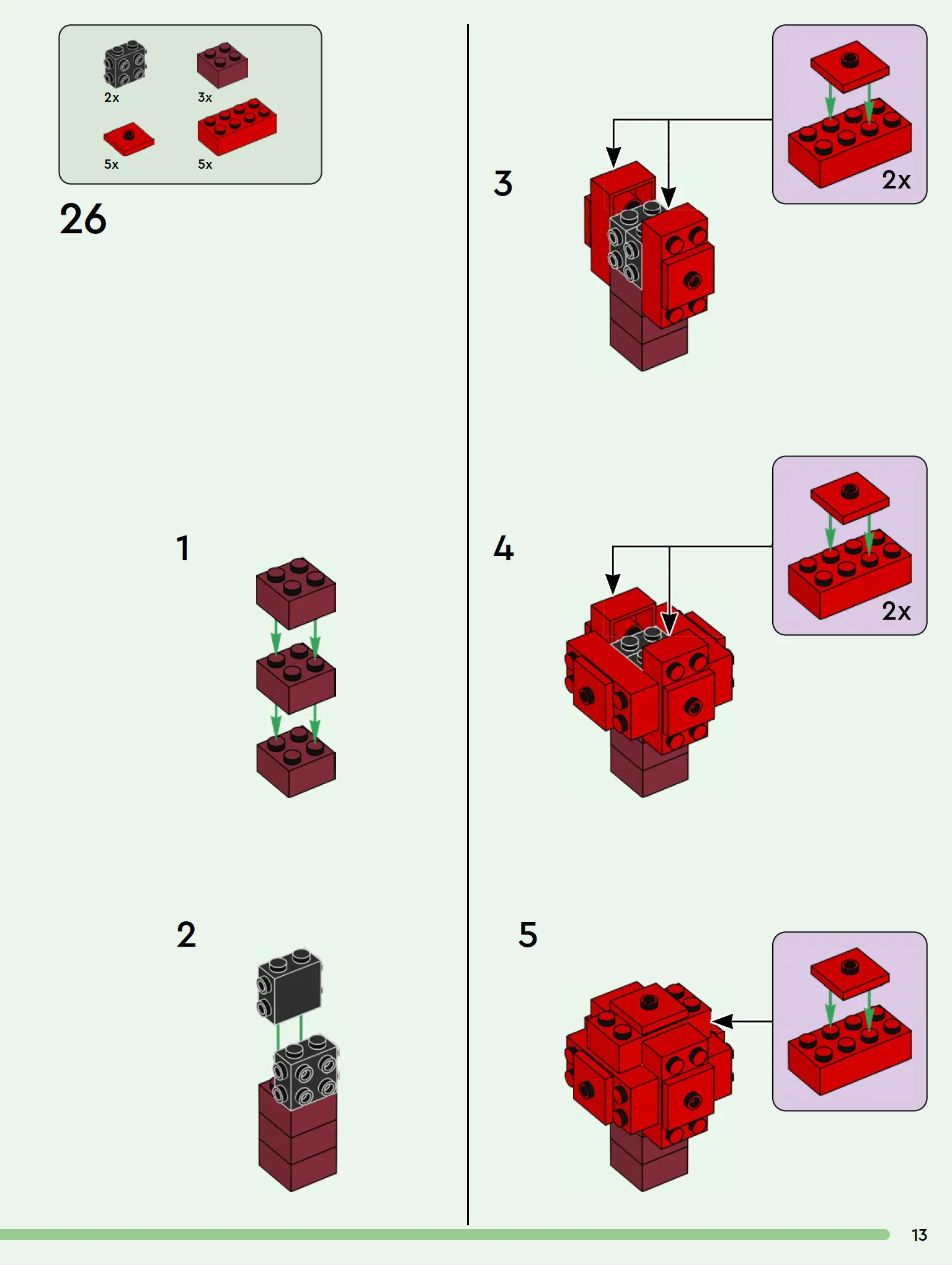 2x
3x
5x
5x

26

1

2

3

2x

4

2x

5

13