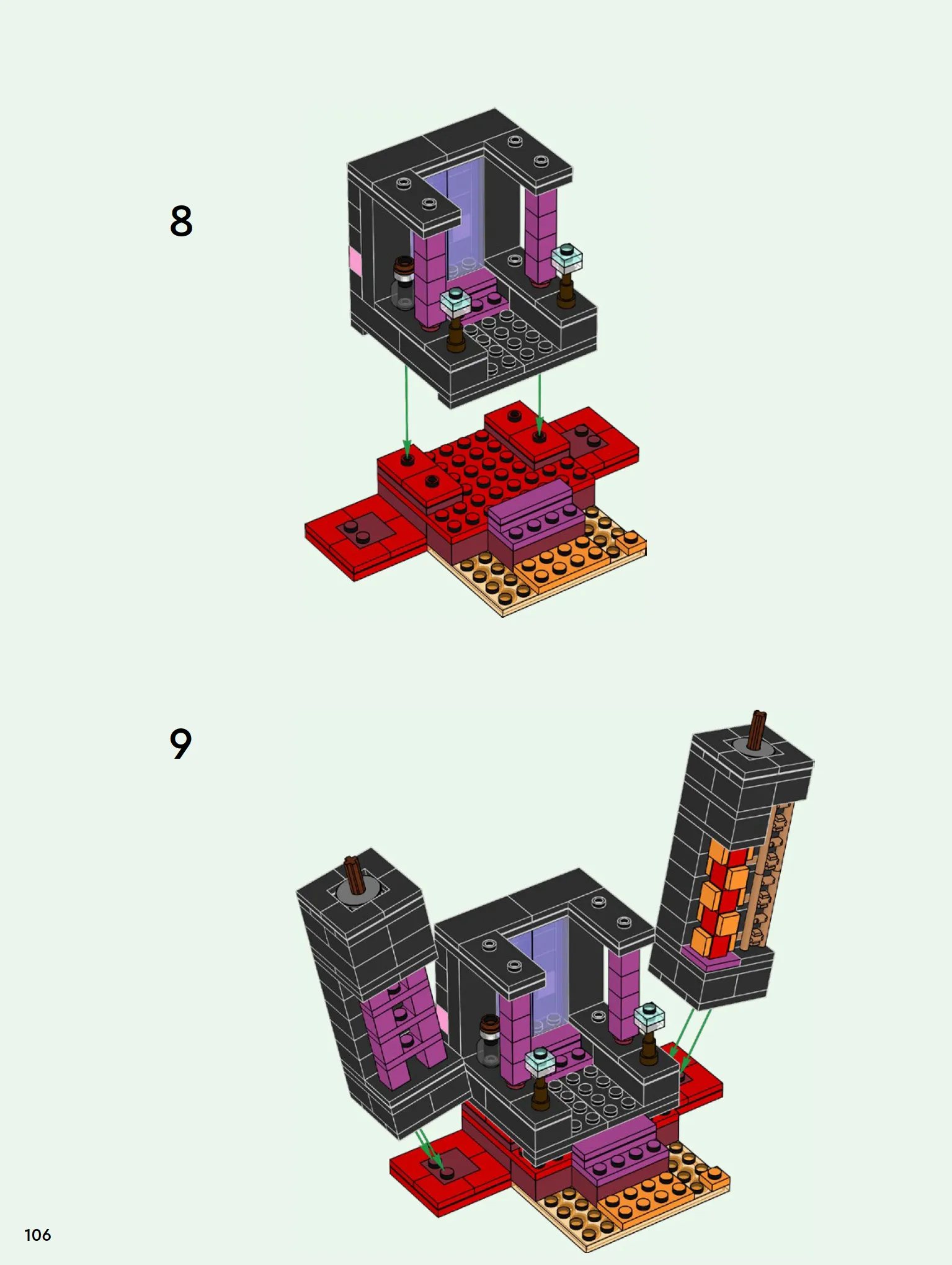 8

9

106