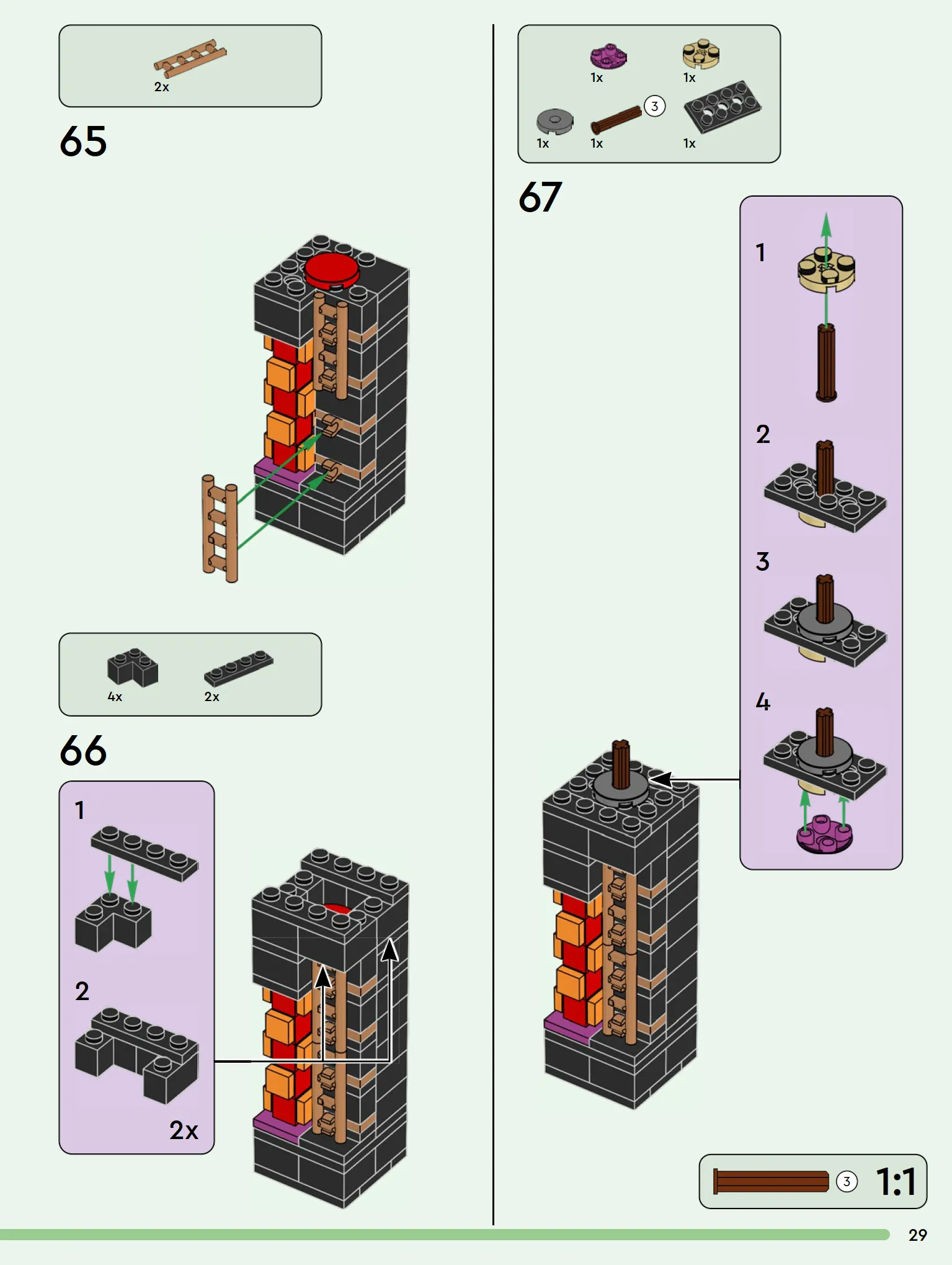 2x

65

4x 2x

66

1

2

2x

1x 1x

1x 1x 3 1x

67

1

2

3

4

3 1:1

29