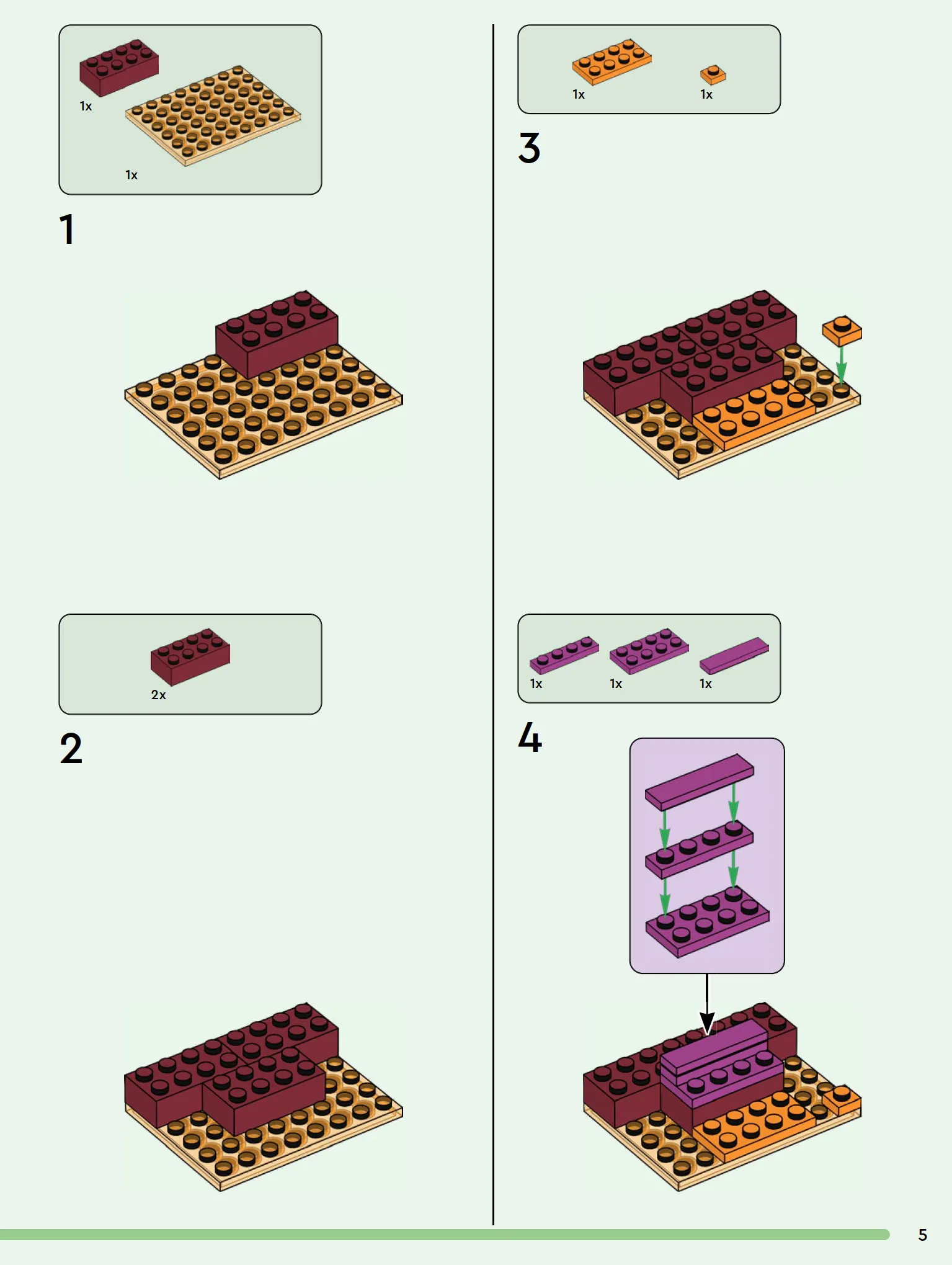 1x

1x

1

2x

2

1x 1x

3

1x 1x 1x

4

5