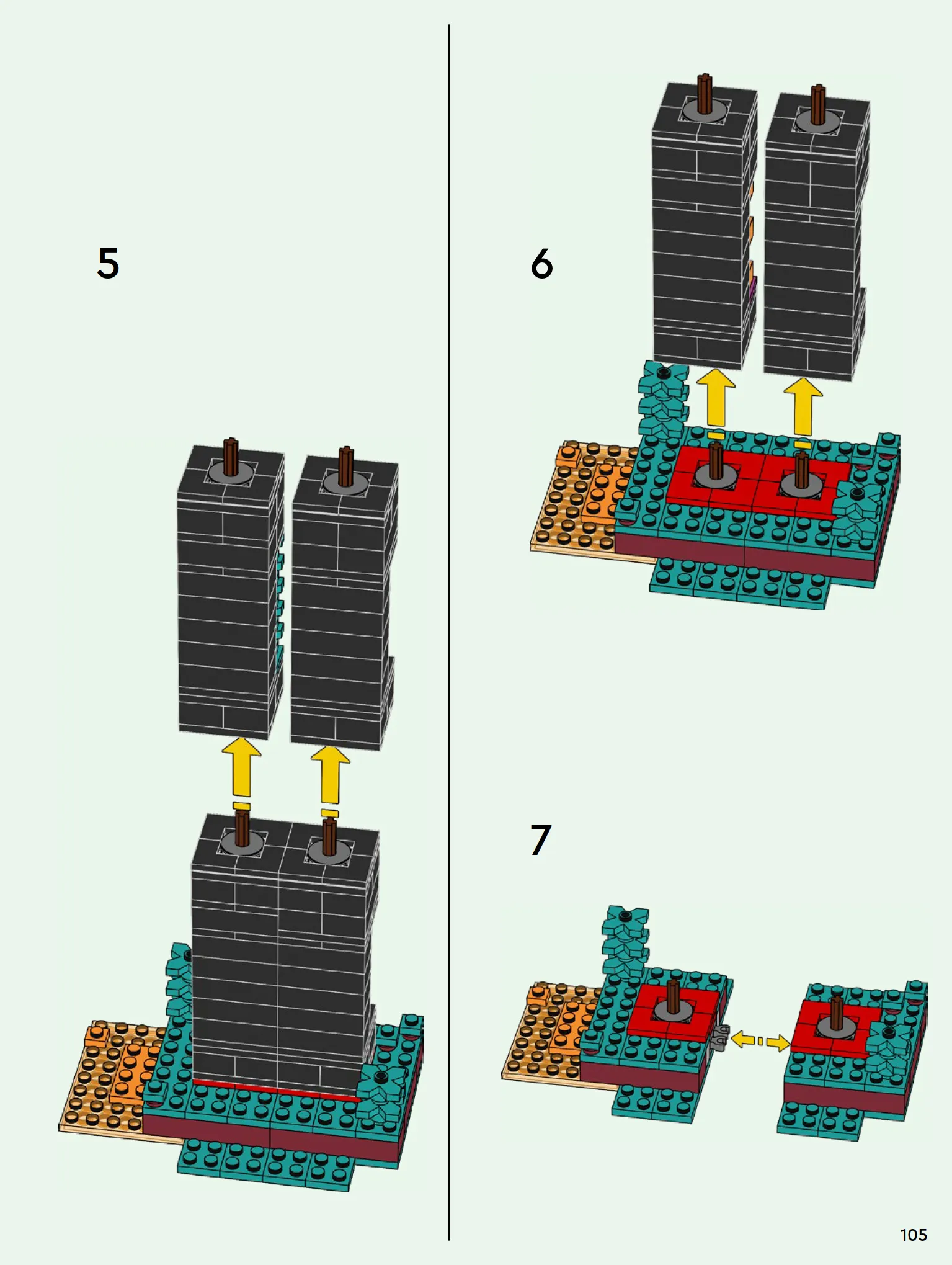 5

6

7

105