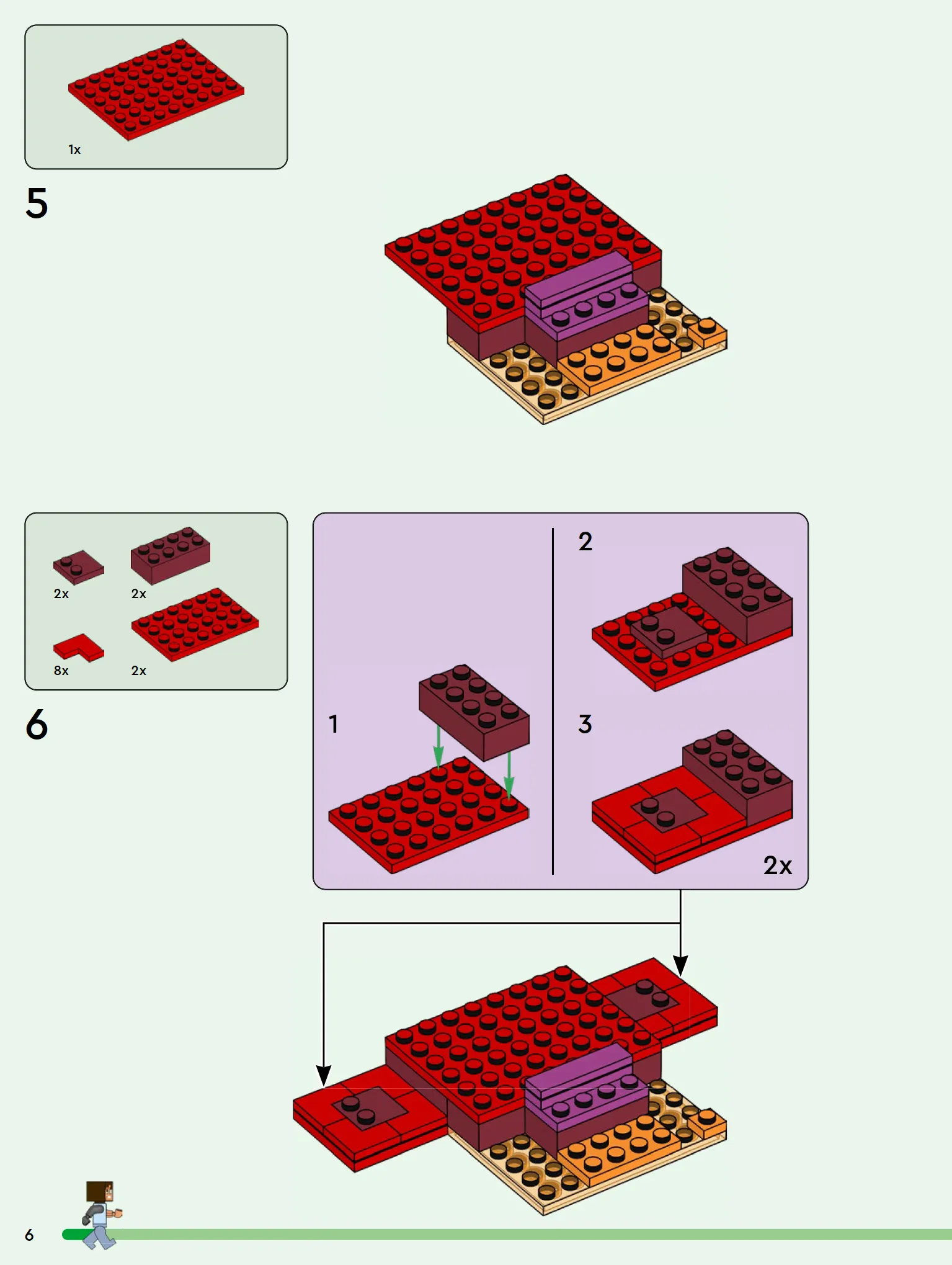 1x

5

2x 2x

8x 2x

6

1

2

3

2x

6