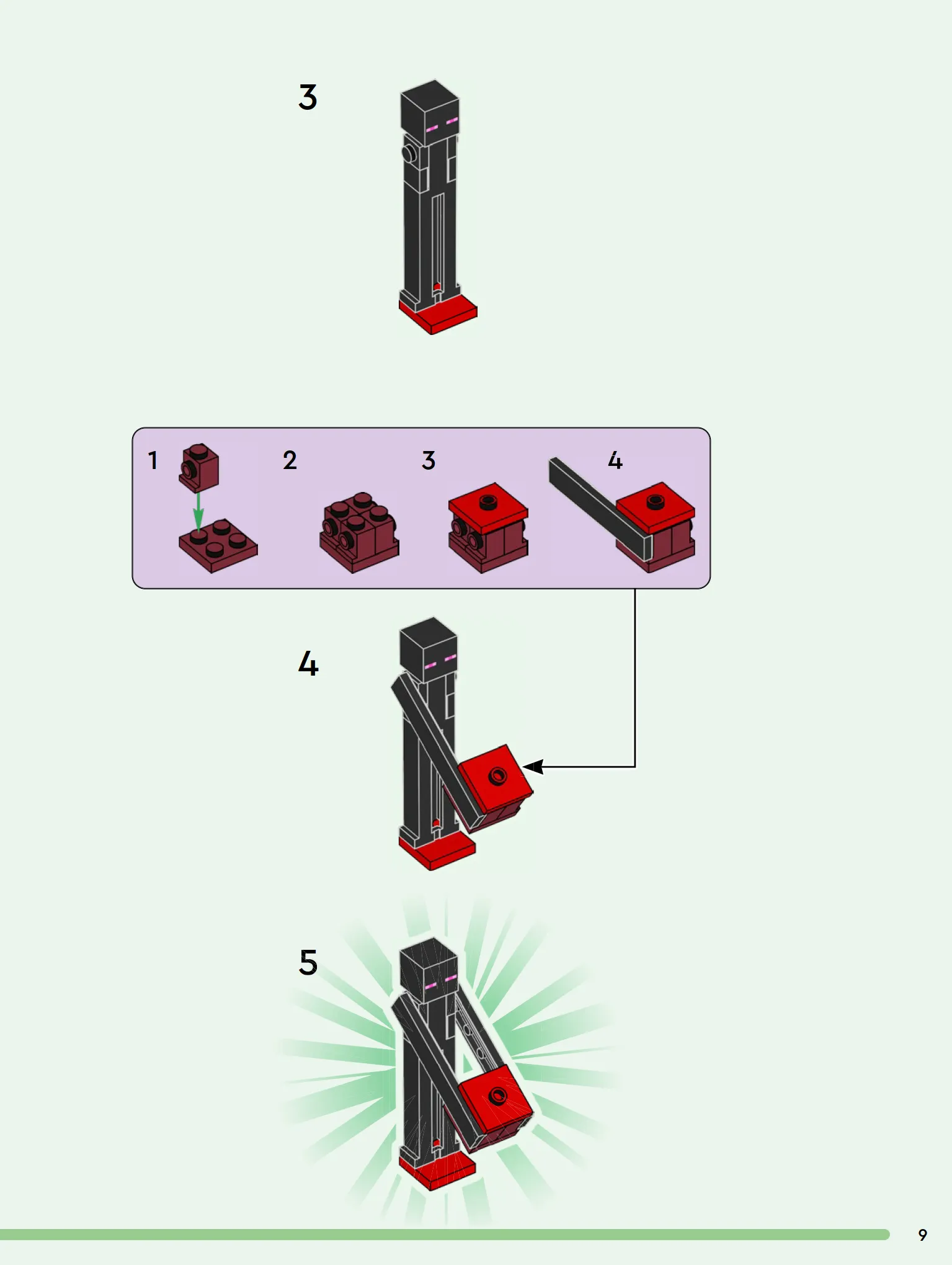 3

1
2
3
4

4

5

9