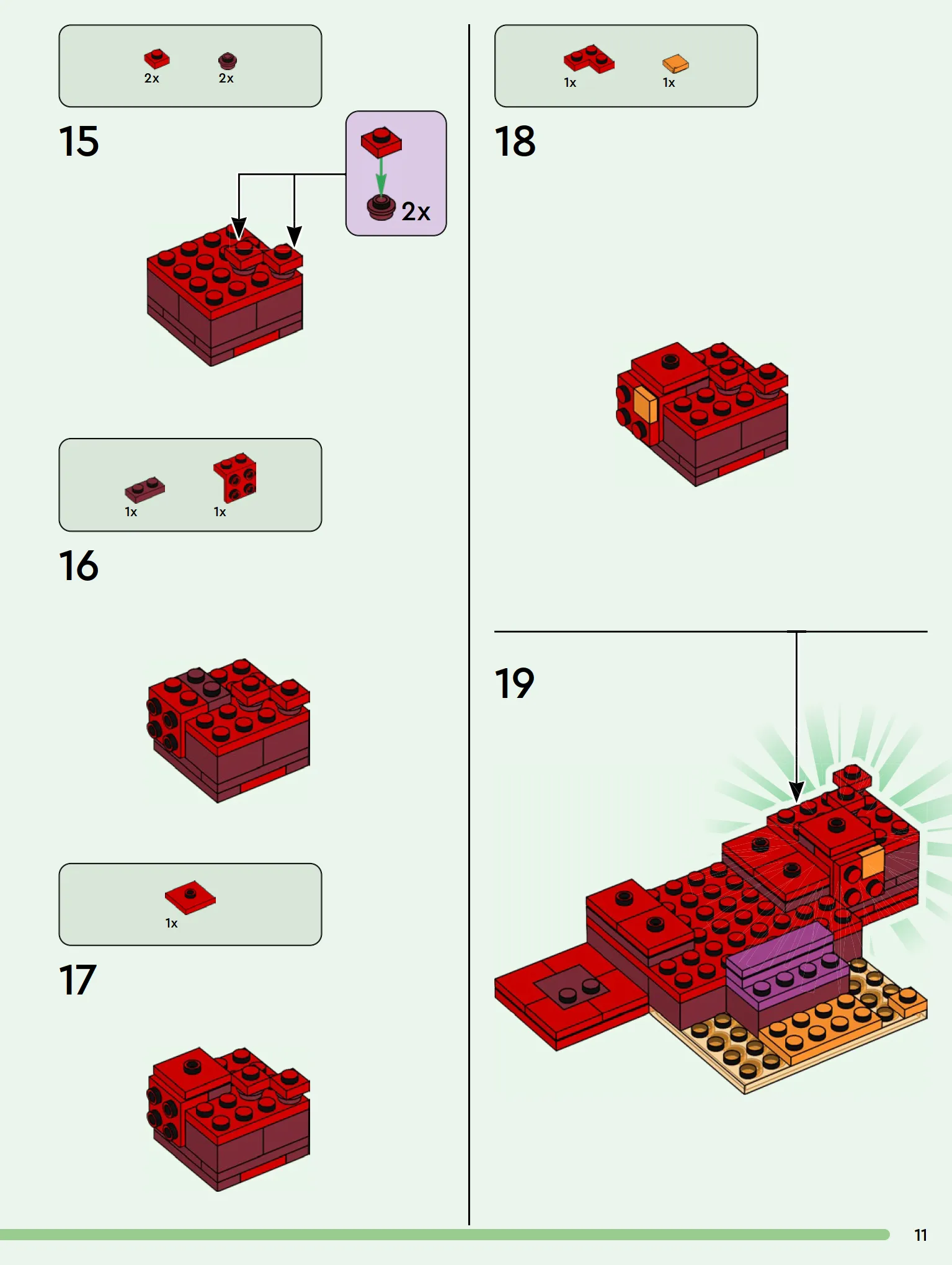 2x 2x

15

2x

1x 1x

16

1x

17

1x 1x

18

19

11