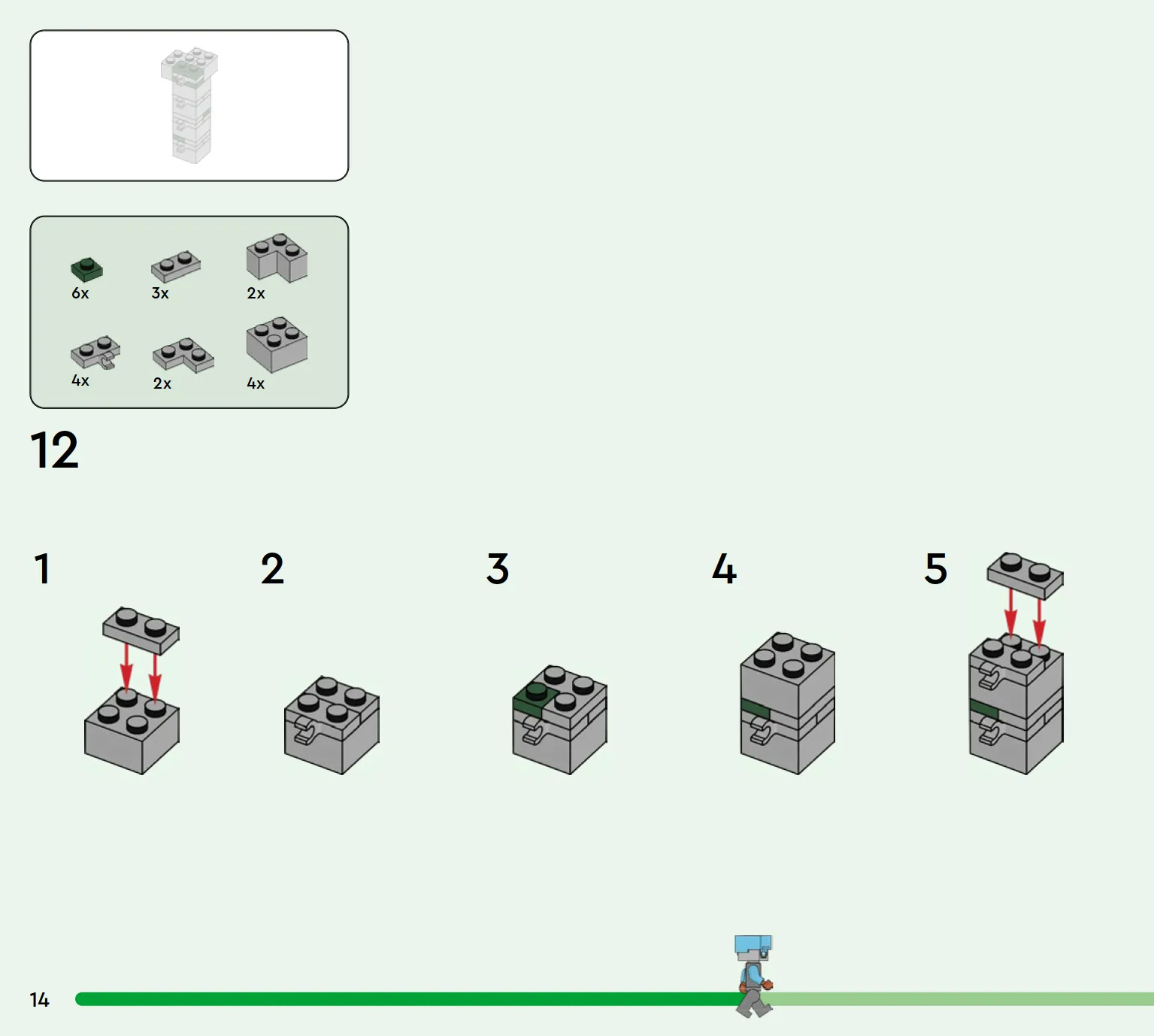 6x
3x
2x
4x
2x
4x

12

1
2
3
4
5

14