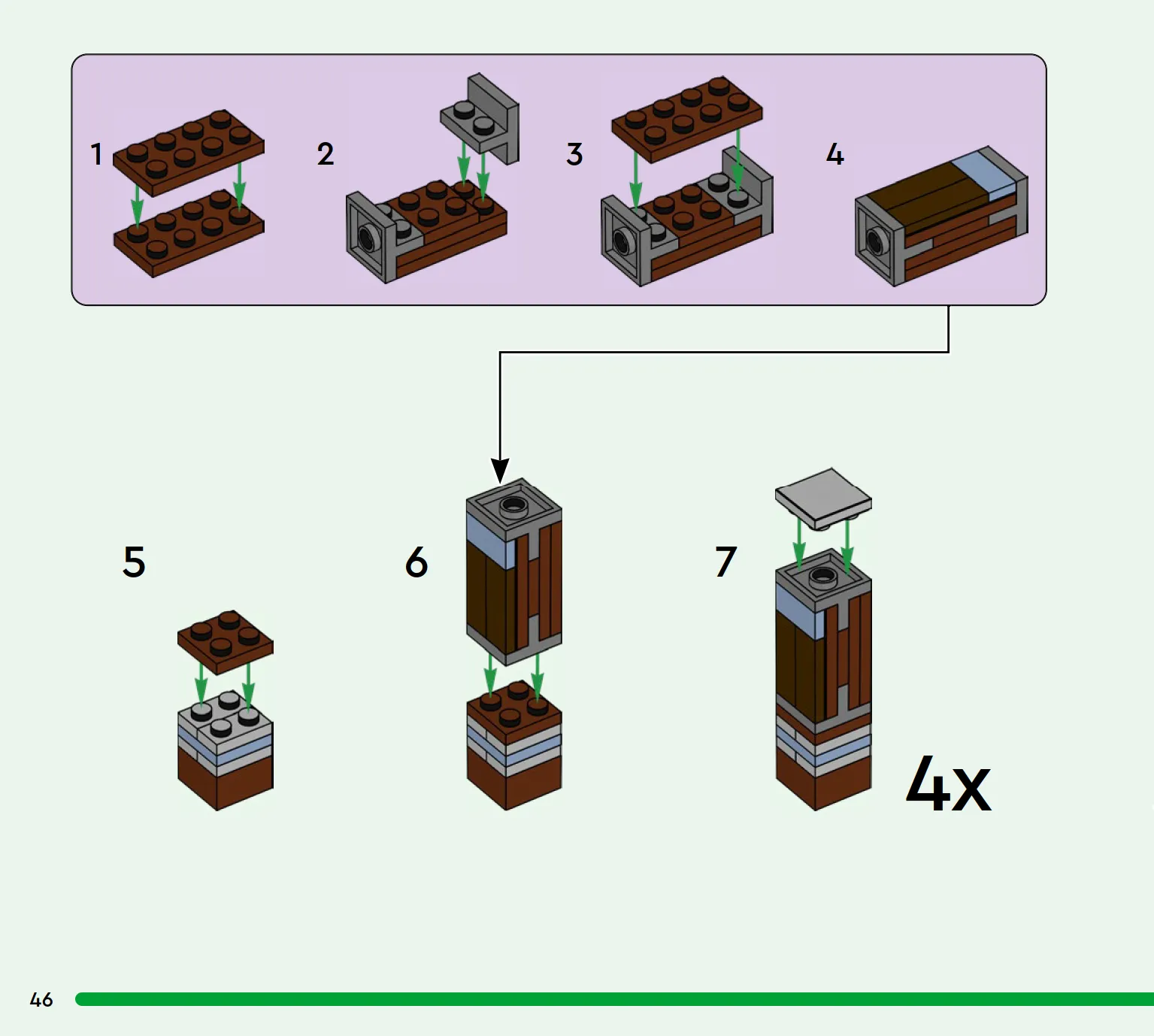 1

2

3

4

5

6

7

4x

46