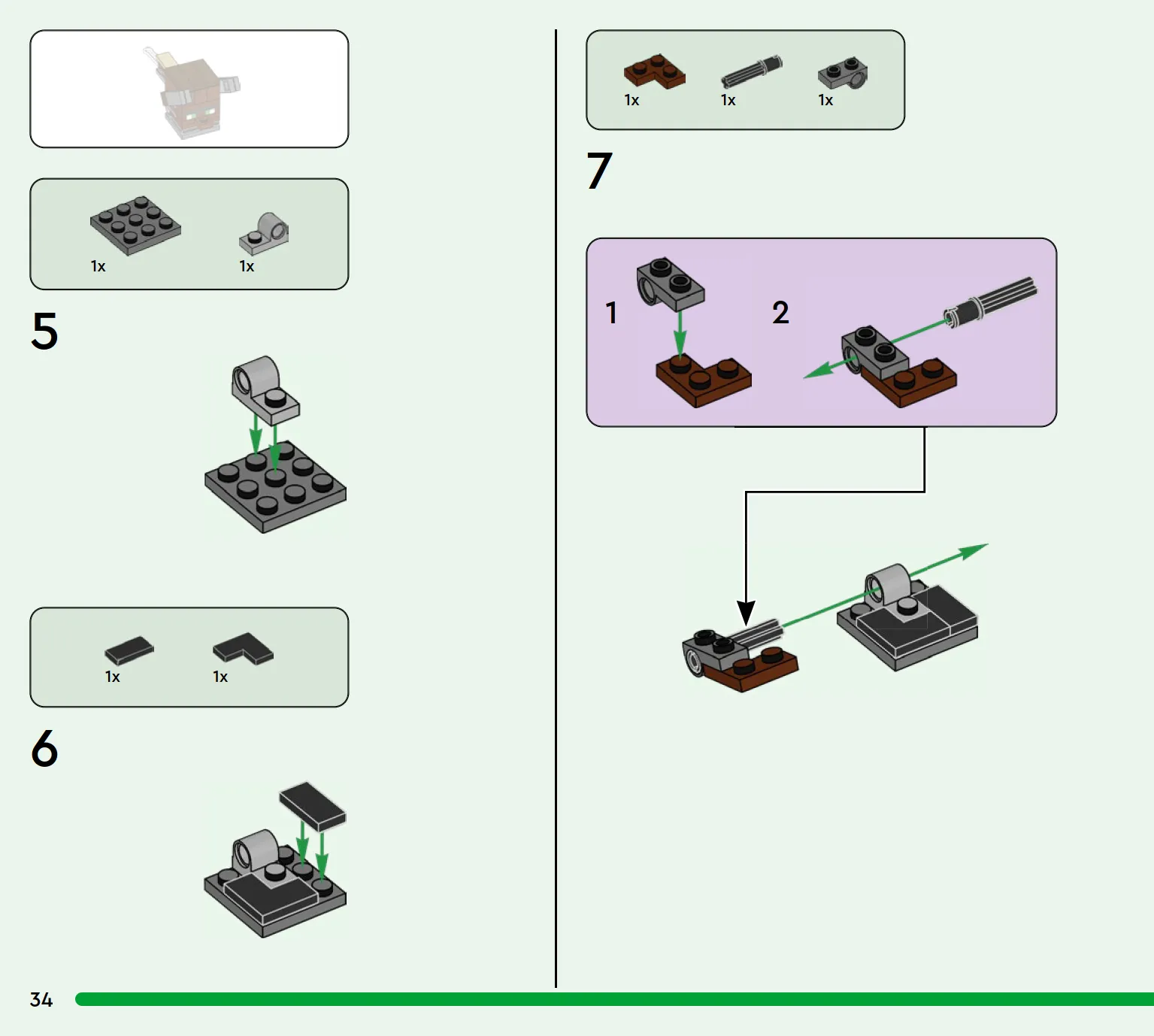 1x 1x

5

1x 1x

6

1x 1x 1x

7

1

2

34