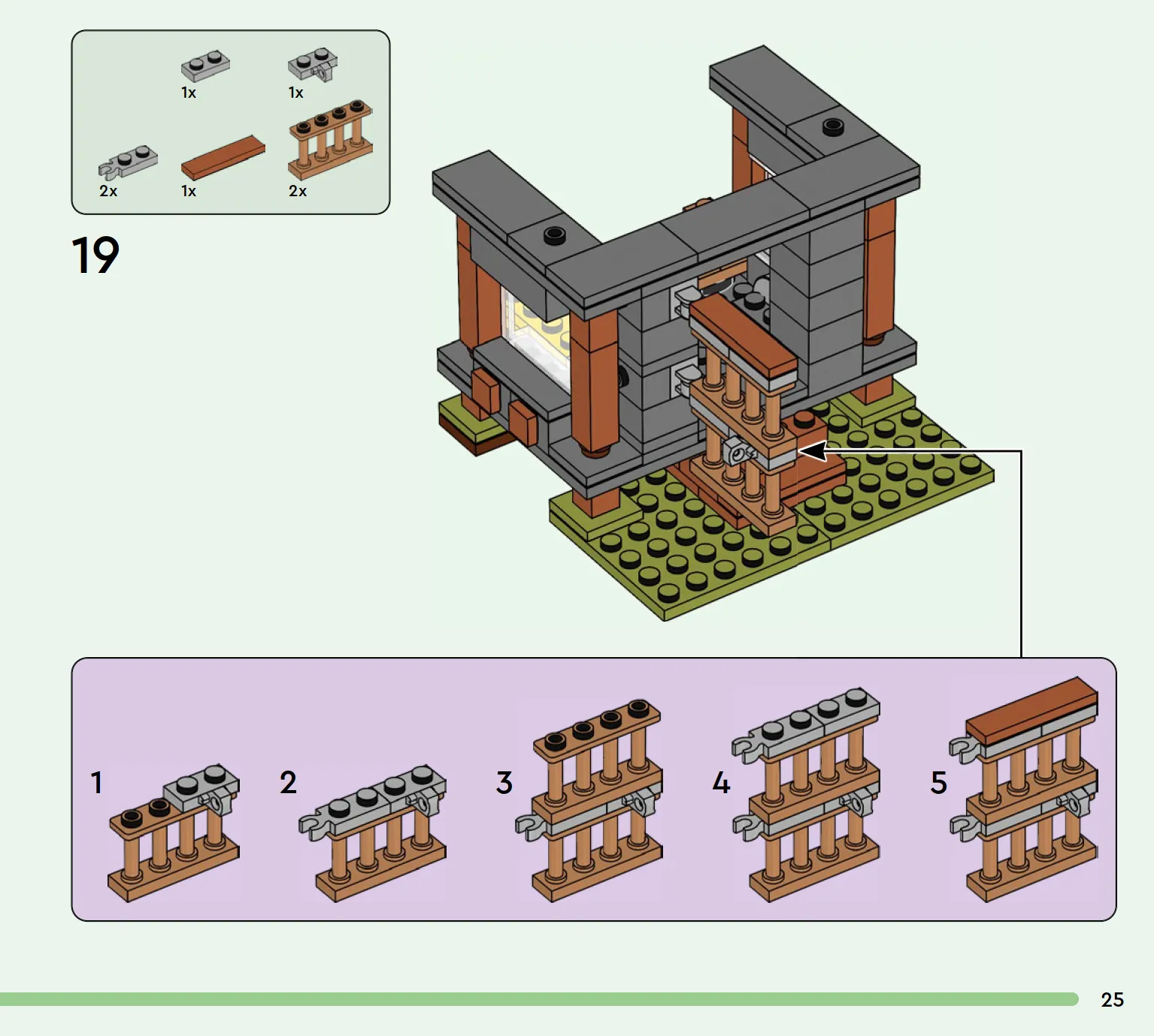 1x 1x
2x 1x 2x

19

1 2 3 4 5

25