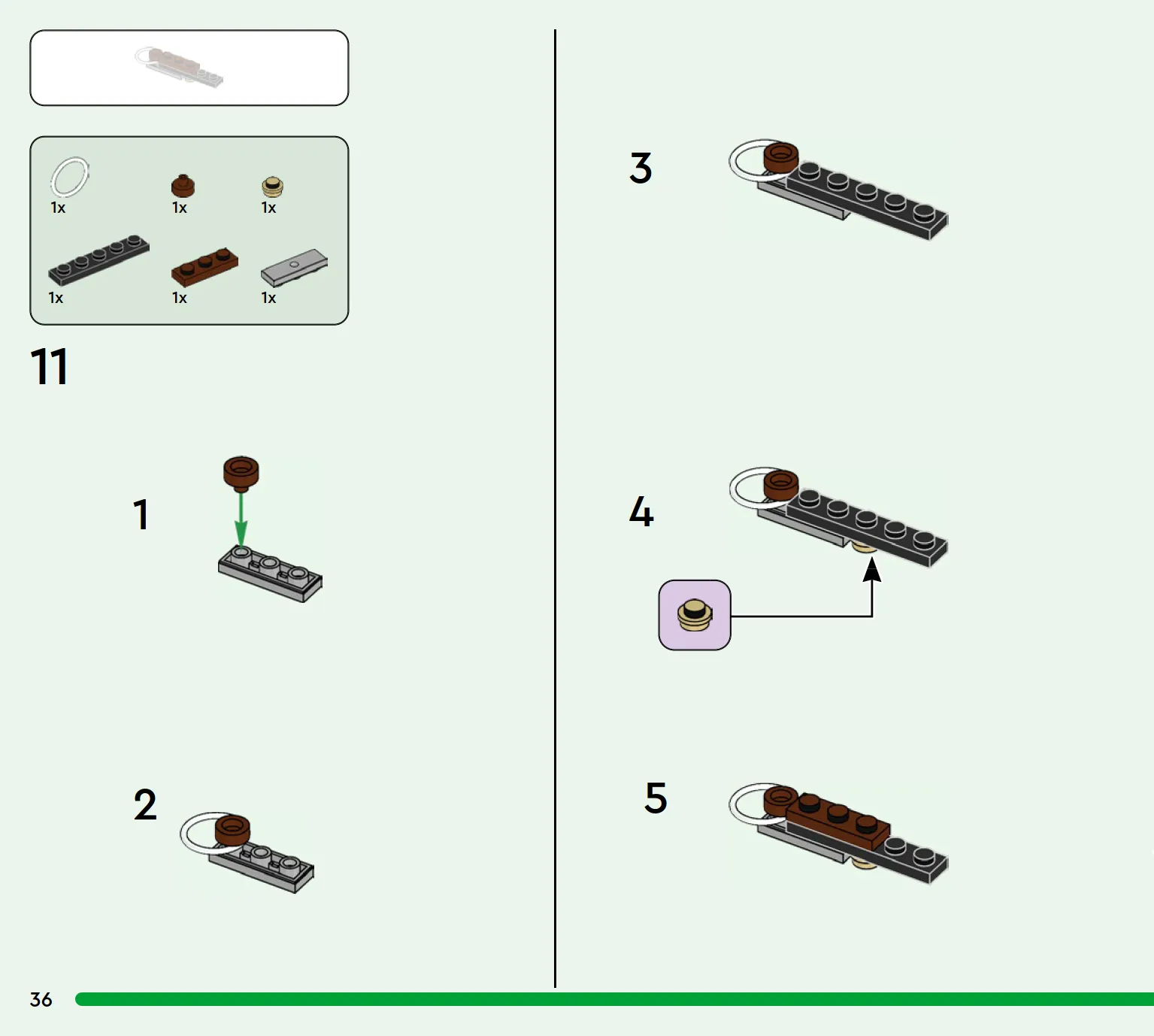 1x 1x 1x

1x 1x 1x

11

1

2

3

4

5

36