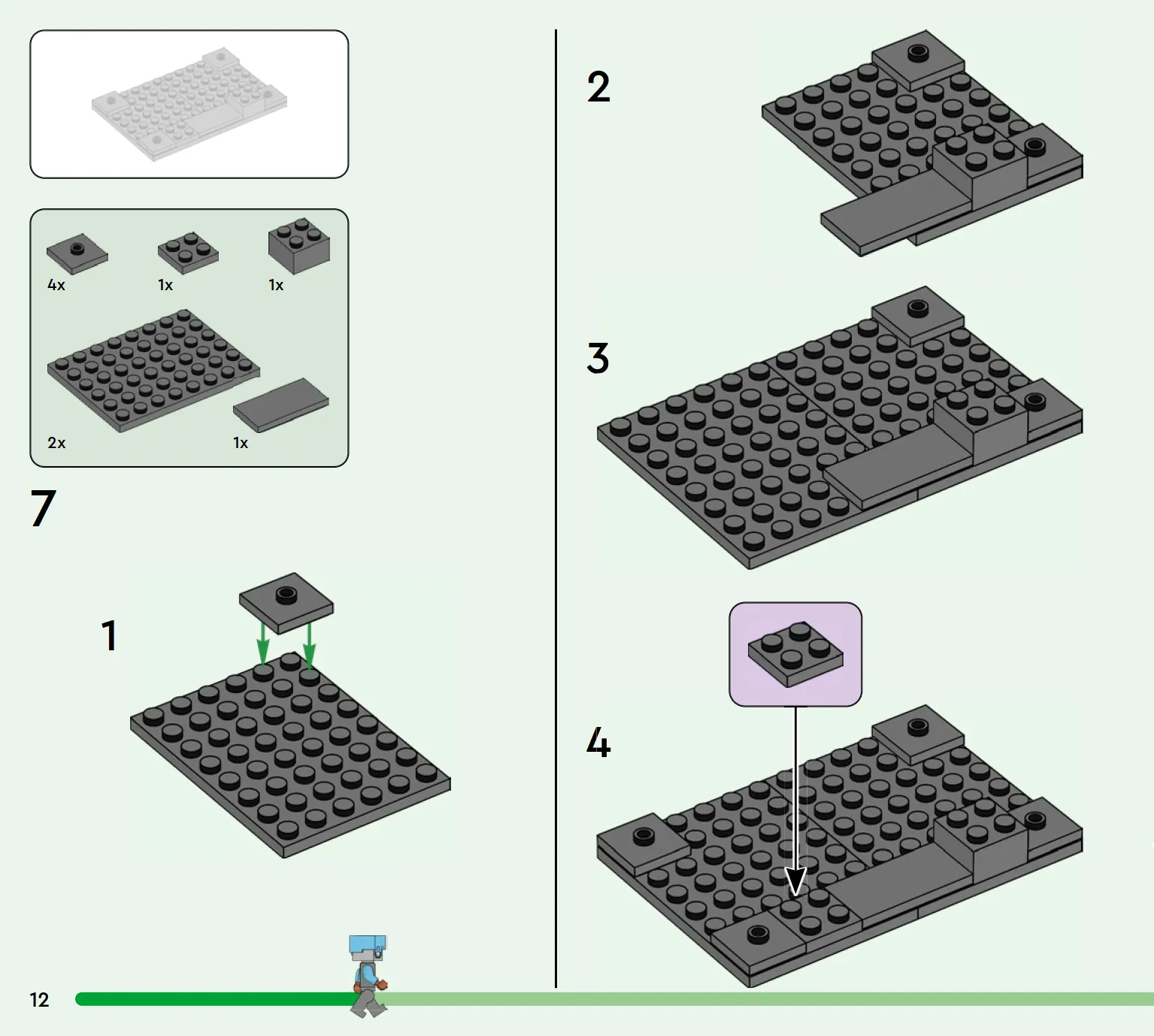 4x
1x
1x
2x
1x
7
1
2
3
4
12