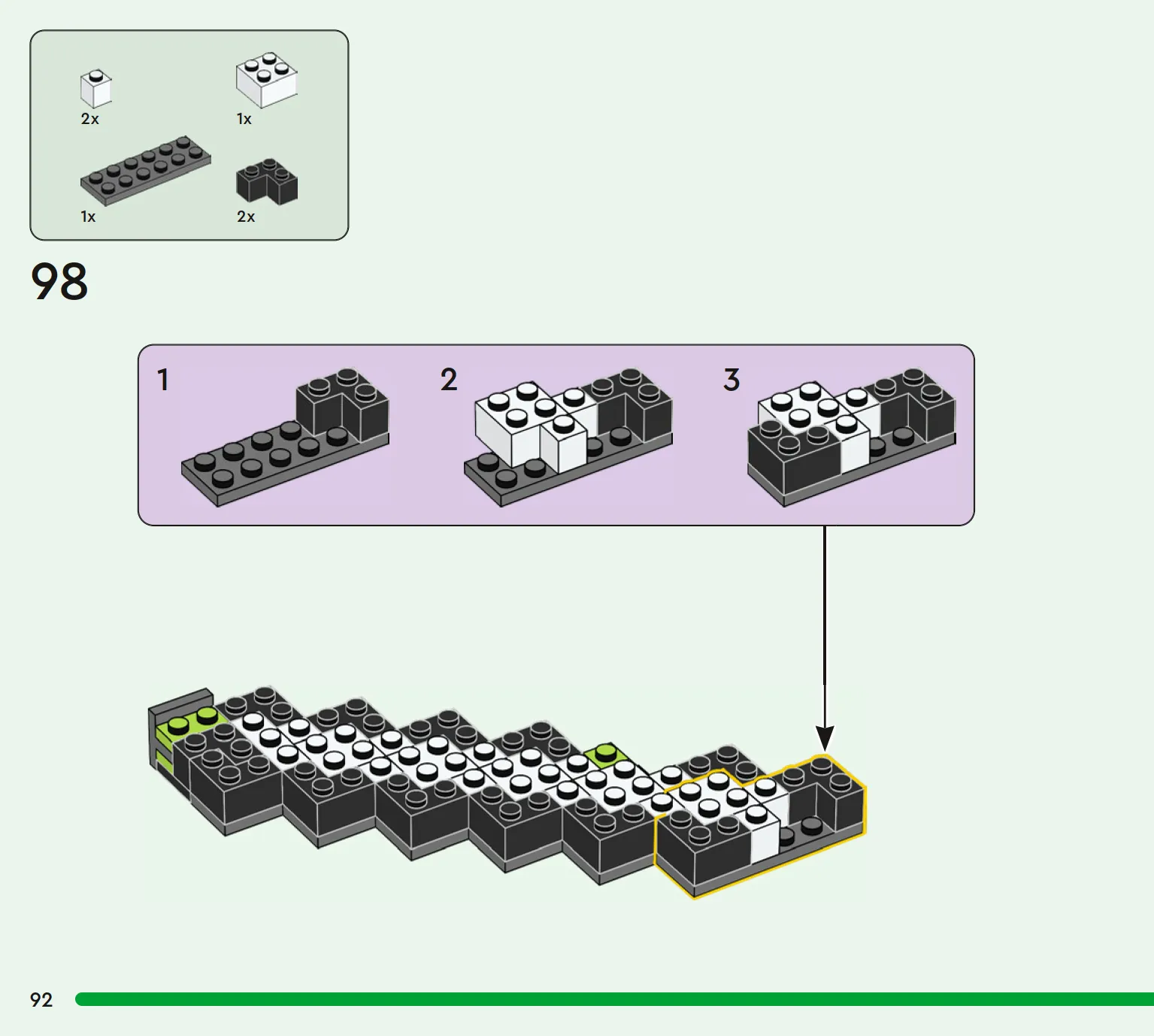 2x

1x

1x

2x

98

1

2

3

92