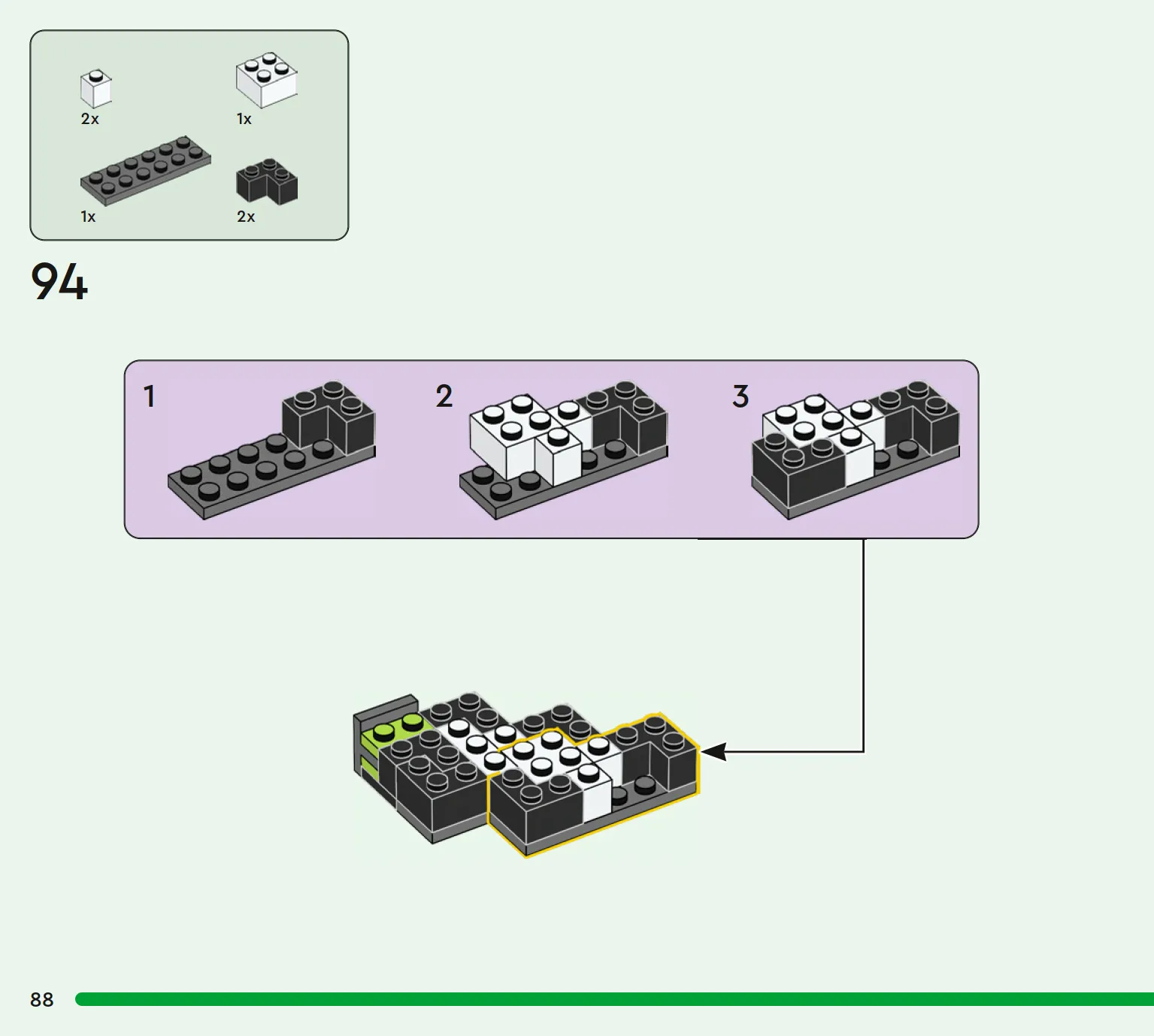 2x
1x
1x
2x

94

1
2
3

88