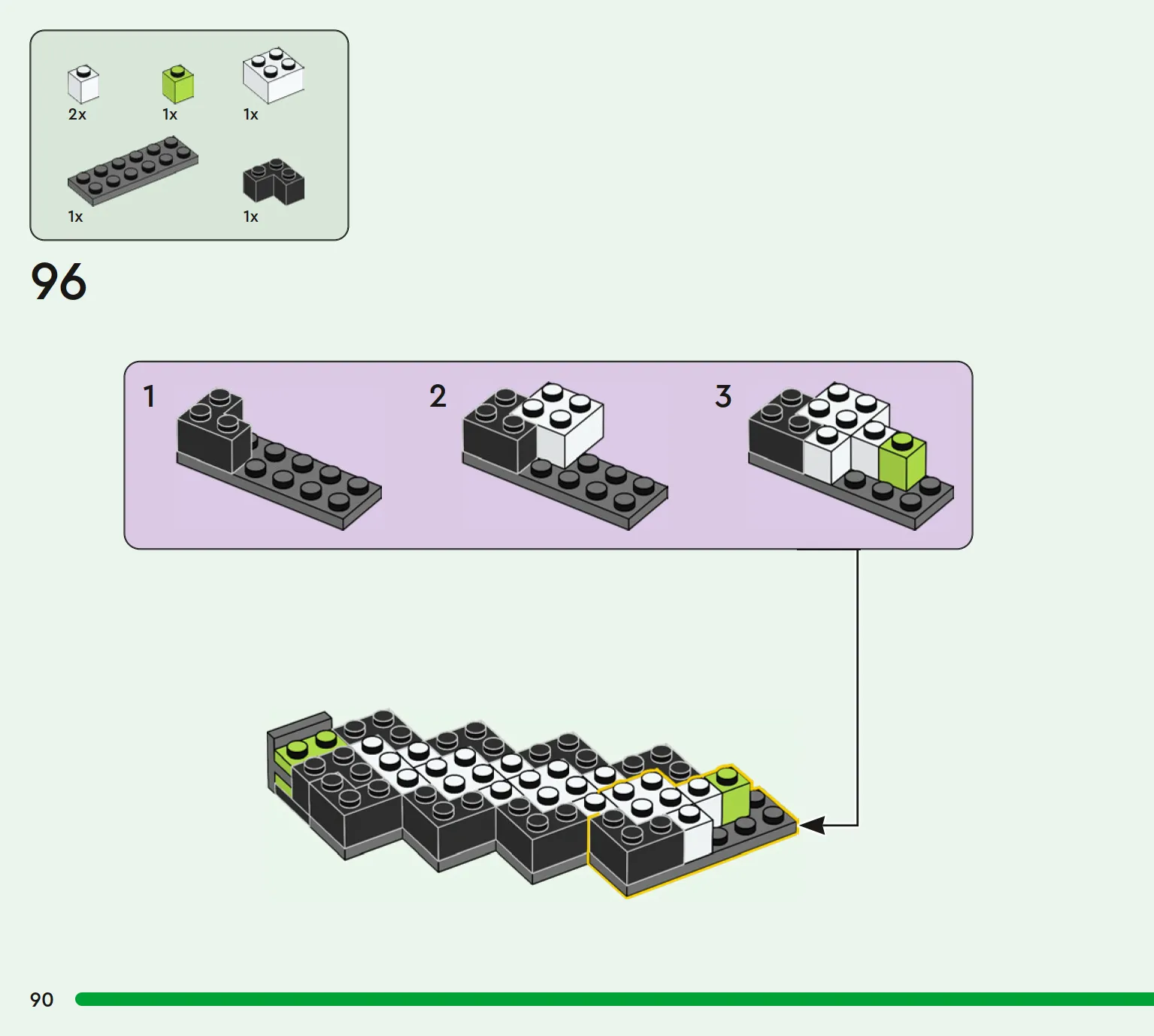 2x
1x
1x
1x
1x

96

1
2
3

90