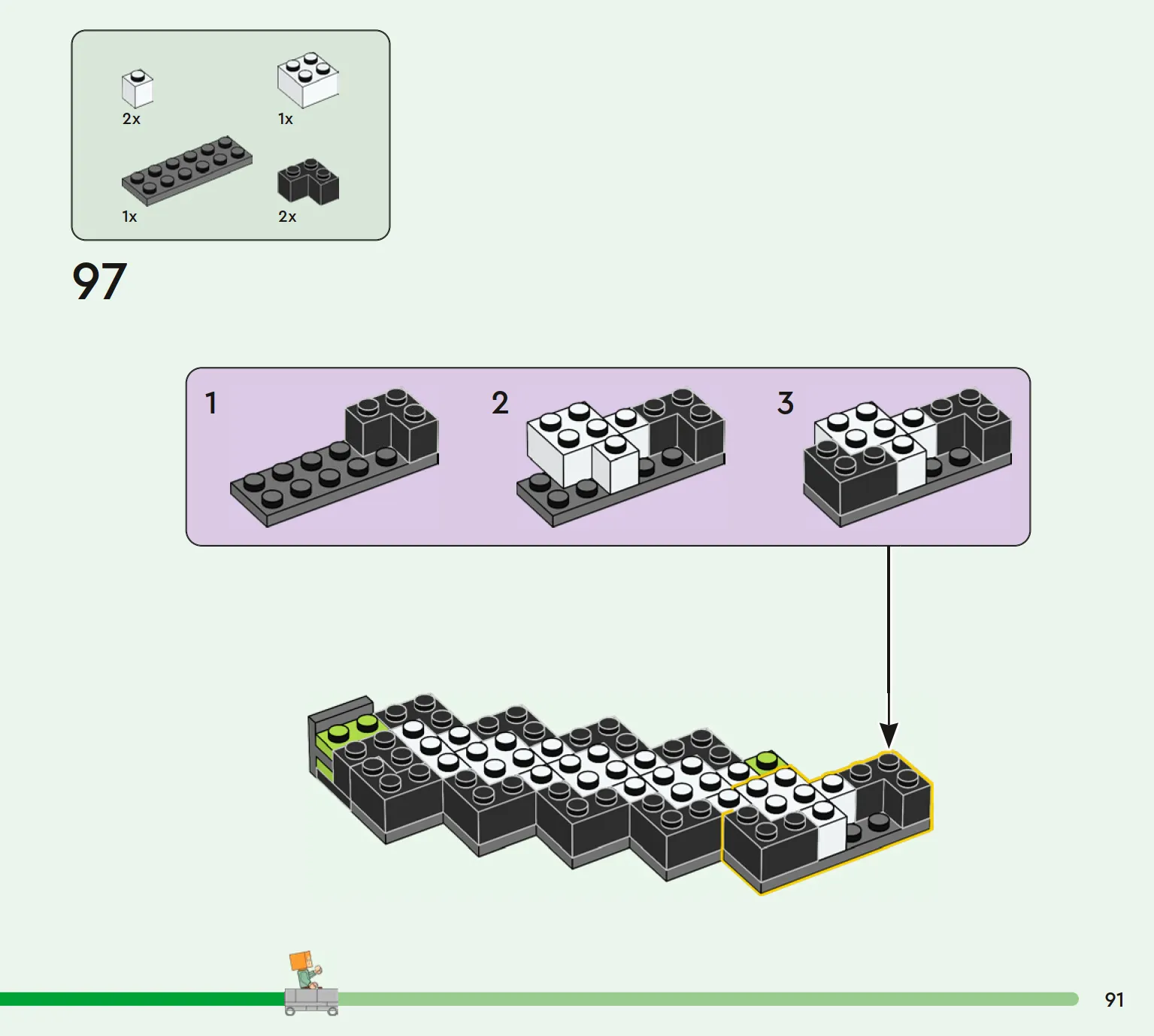 2x
1x
1x
2x

97

1
2
3

91