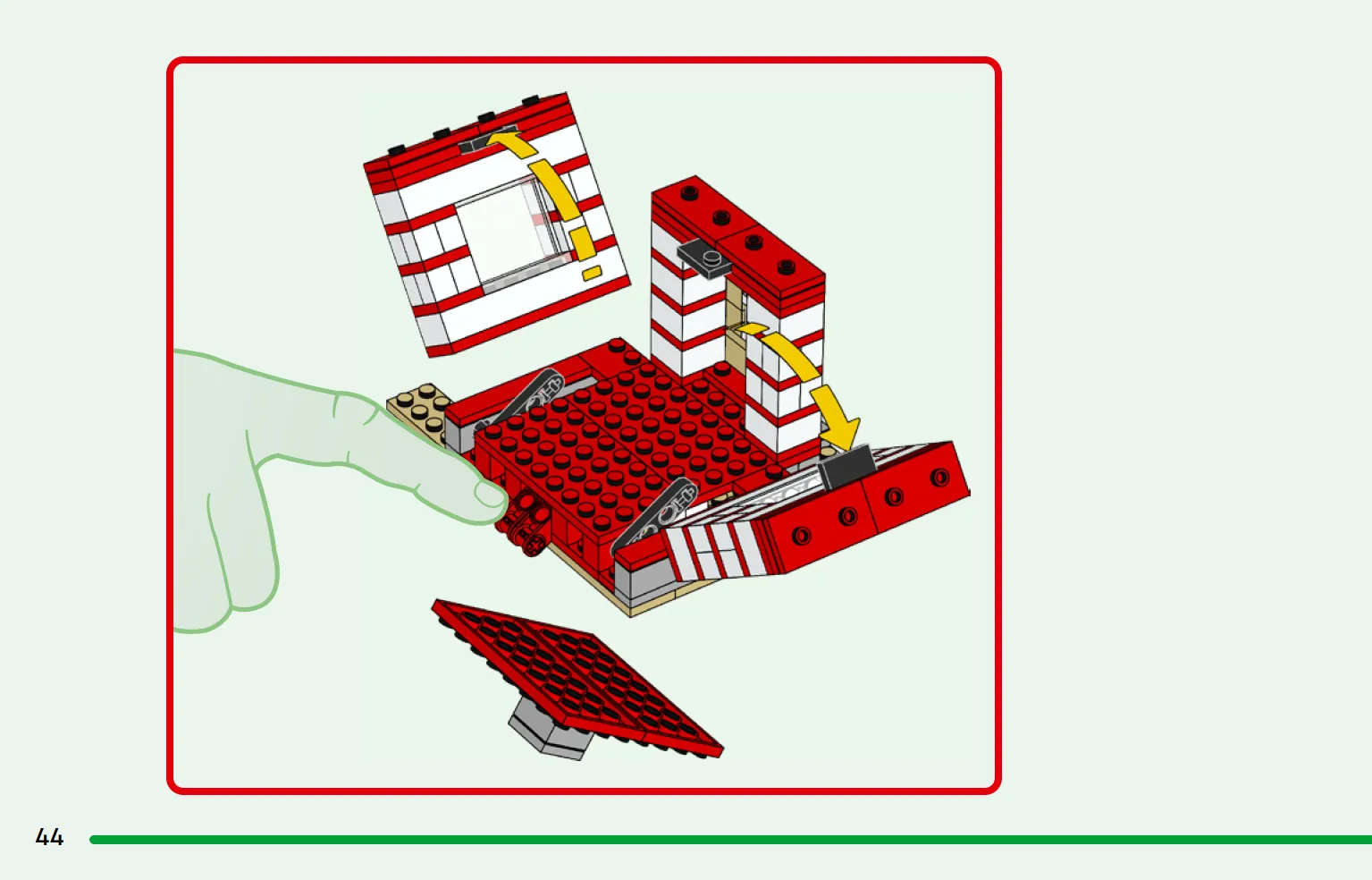 44