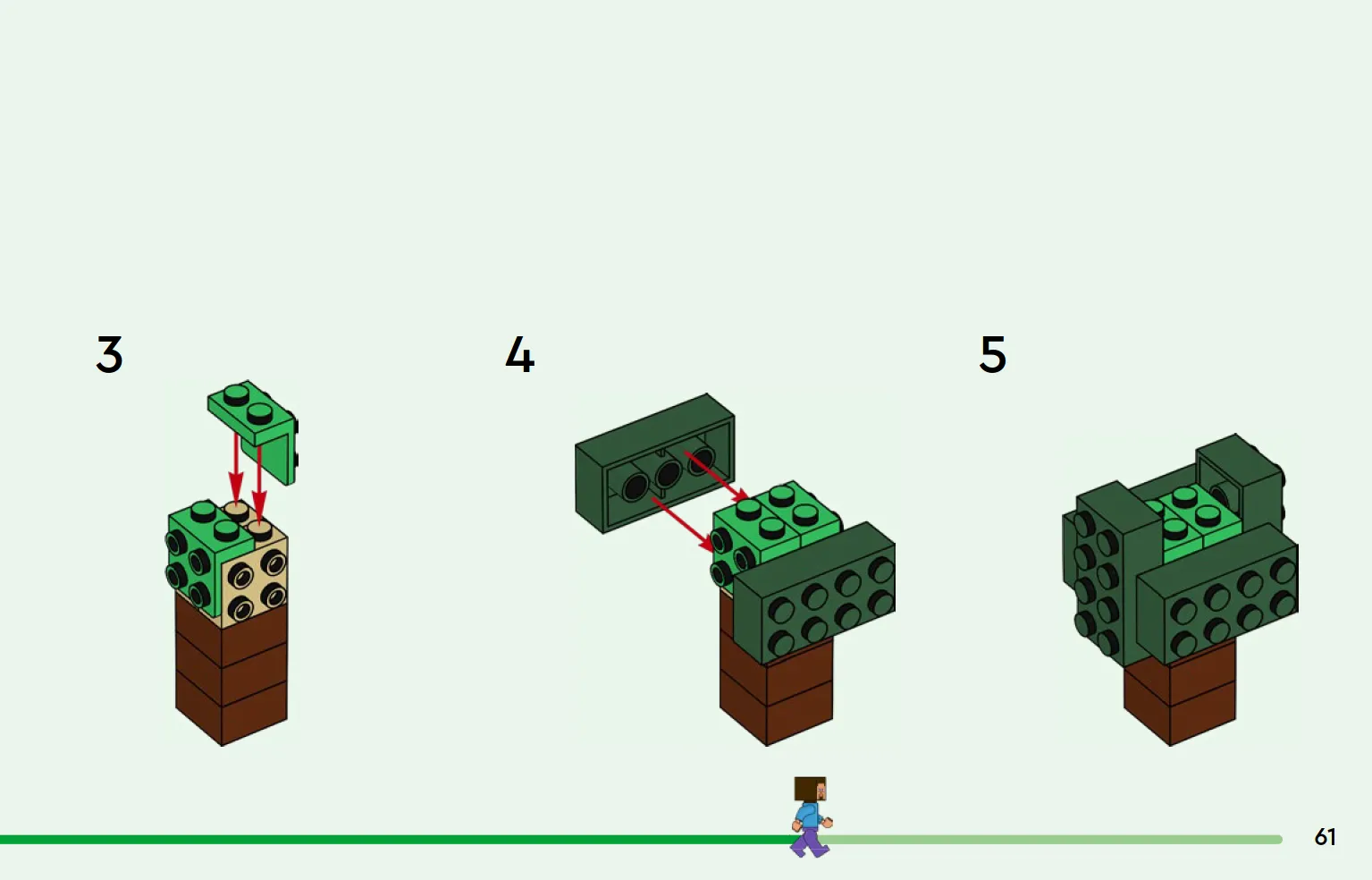 3

4

5

61