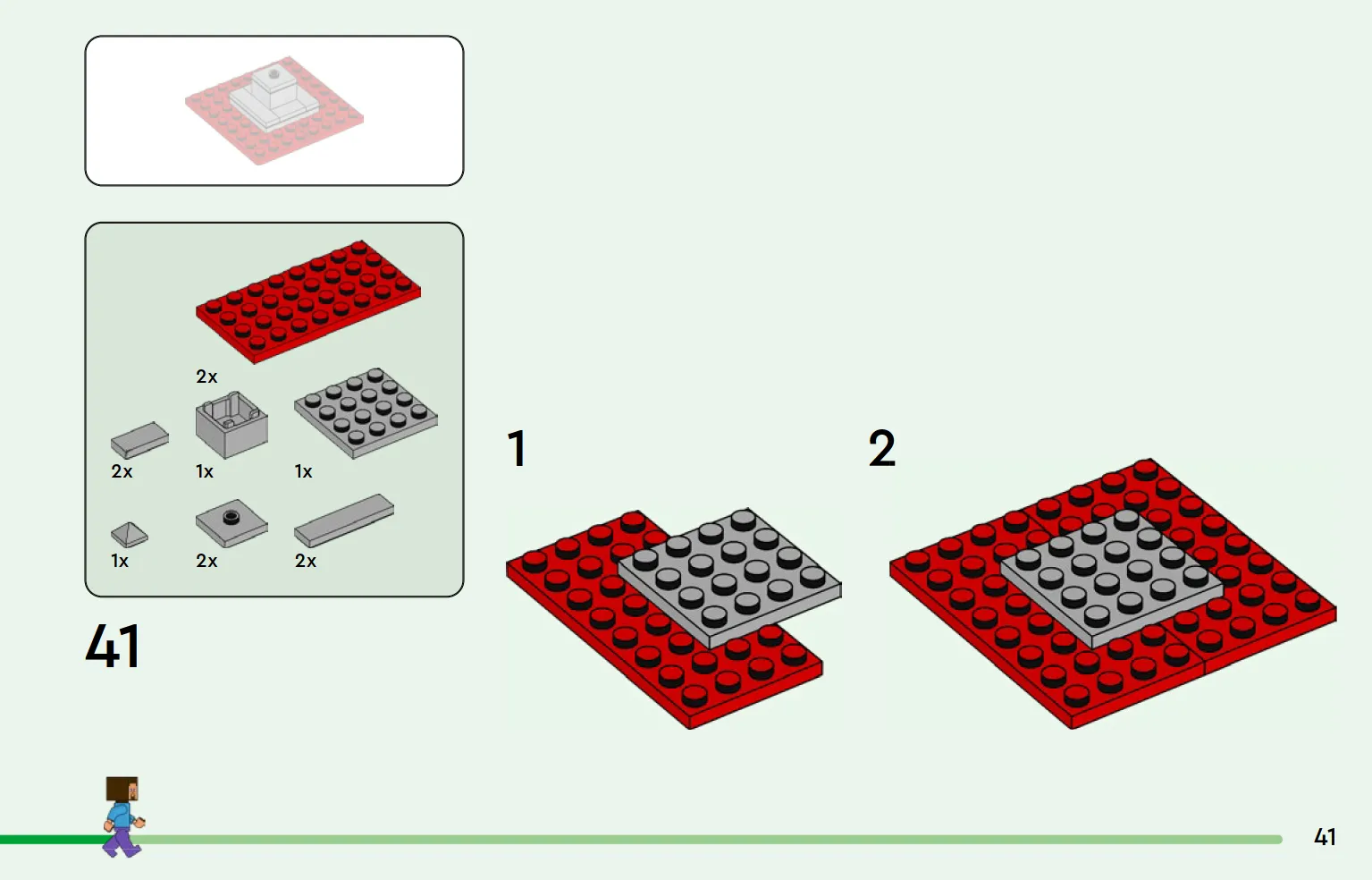 2x

2x

1x

1x

1x

2x

2x

41

1

2

41