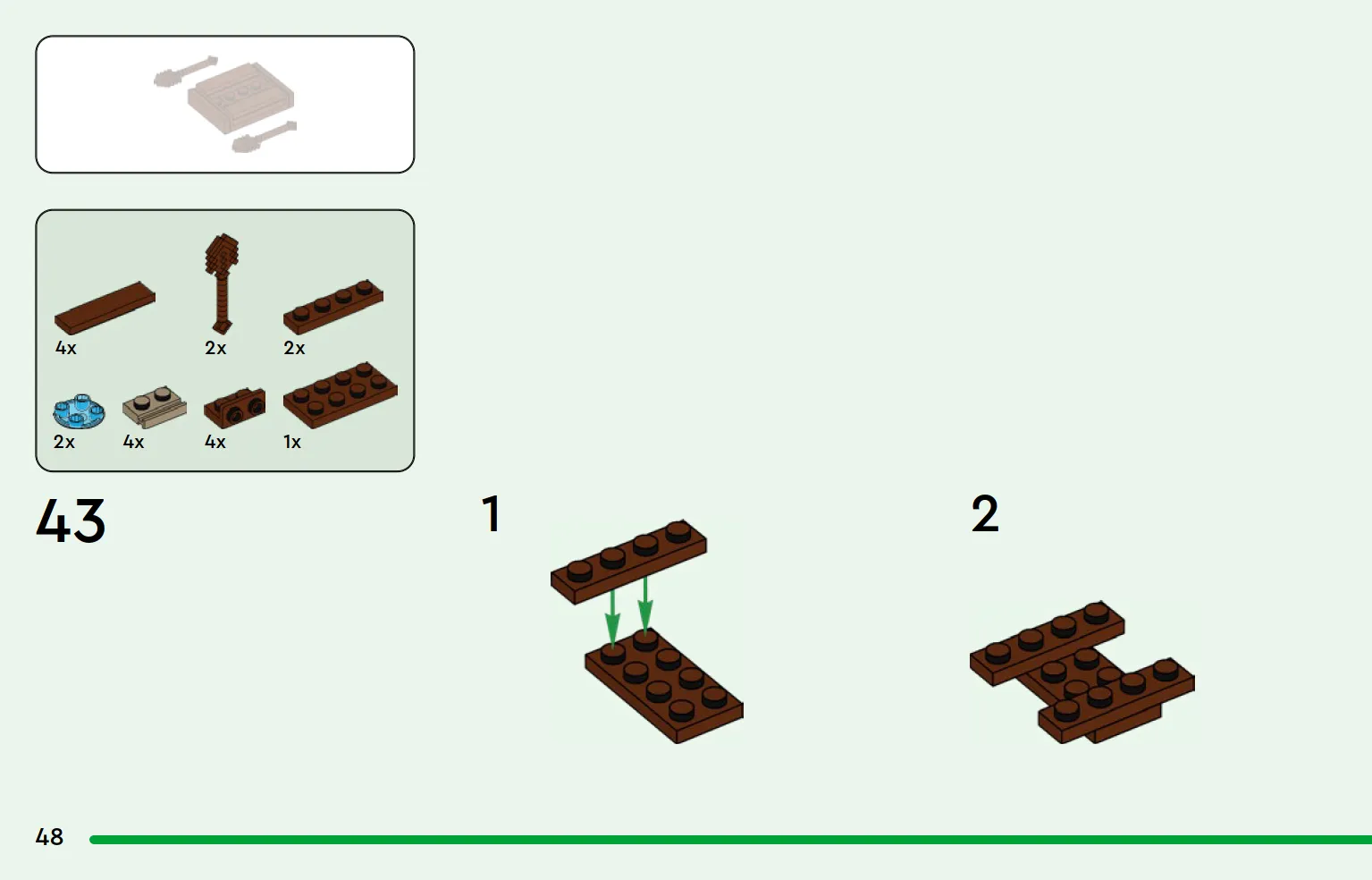 4x
2x
2x
2x
4x
4x
1x

43

1

2

48