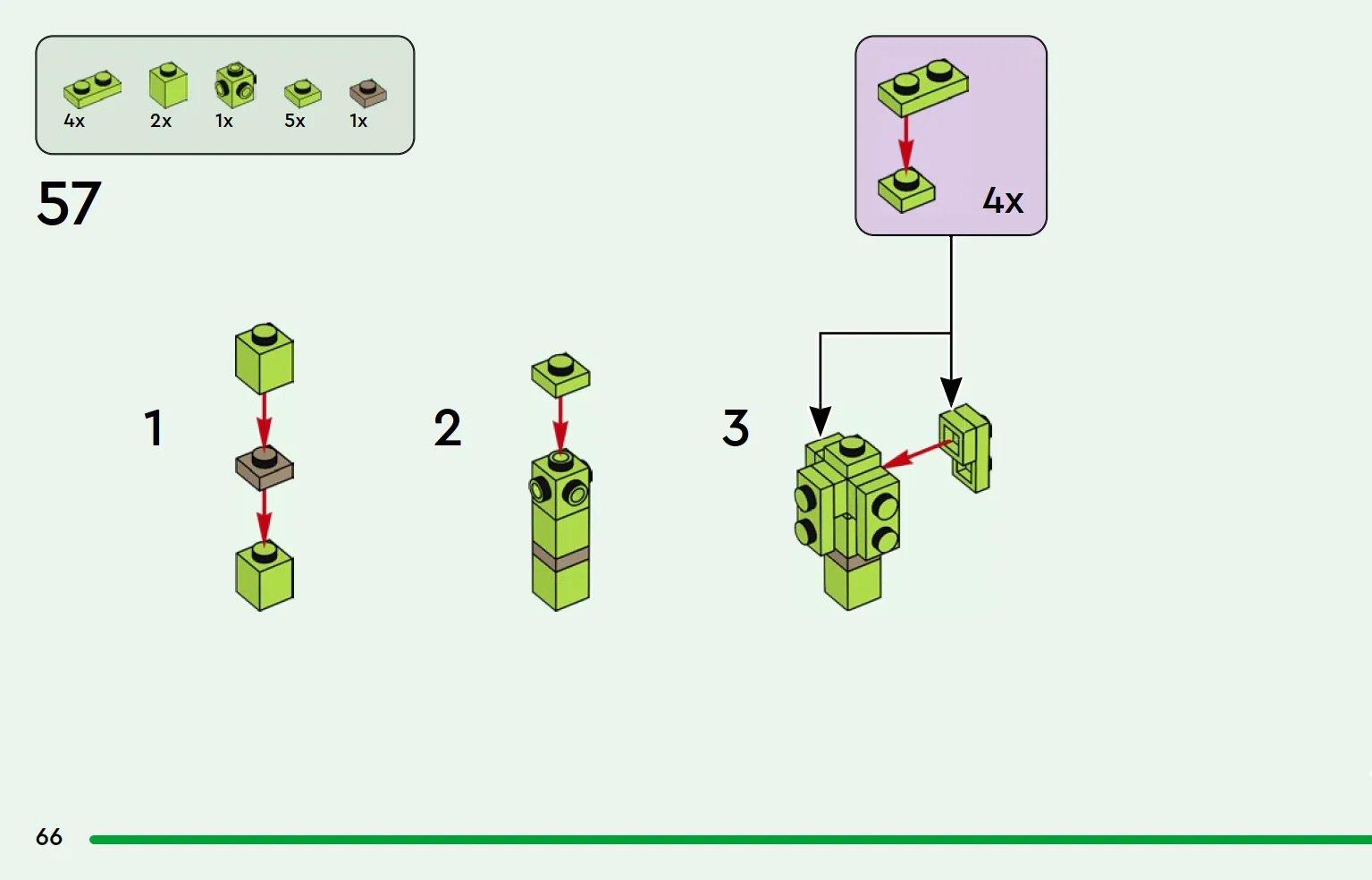 4x 2x 1x 5x 1x

57

4x

1

2

3

66