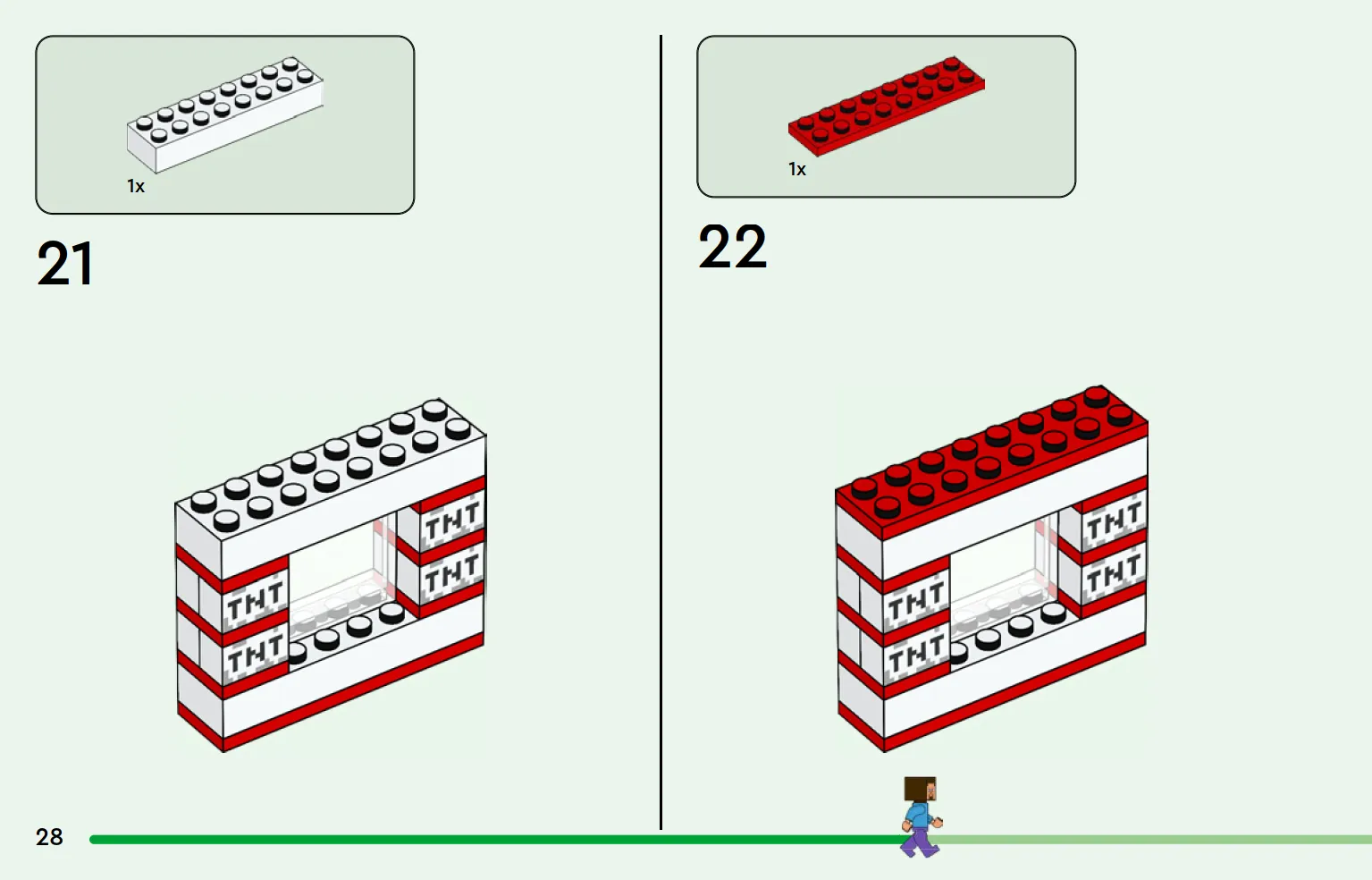 1x

21

TNT
TNT
TNT
TNT

1x

22

TNT
TNT
TNT
TNT

28