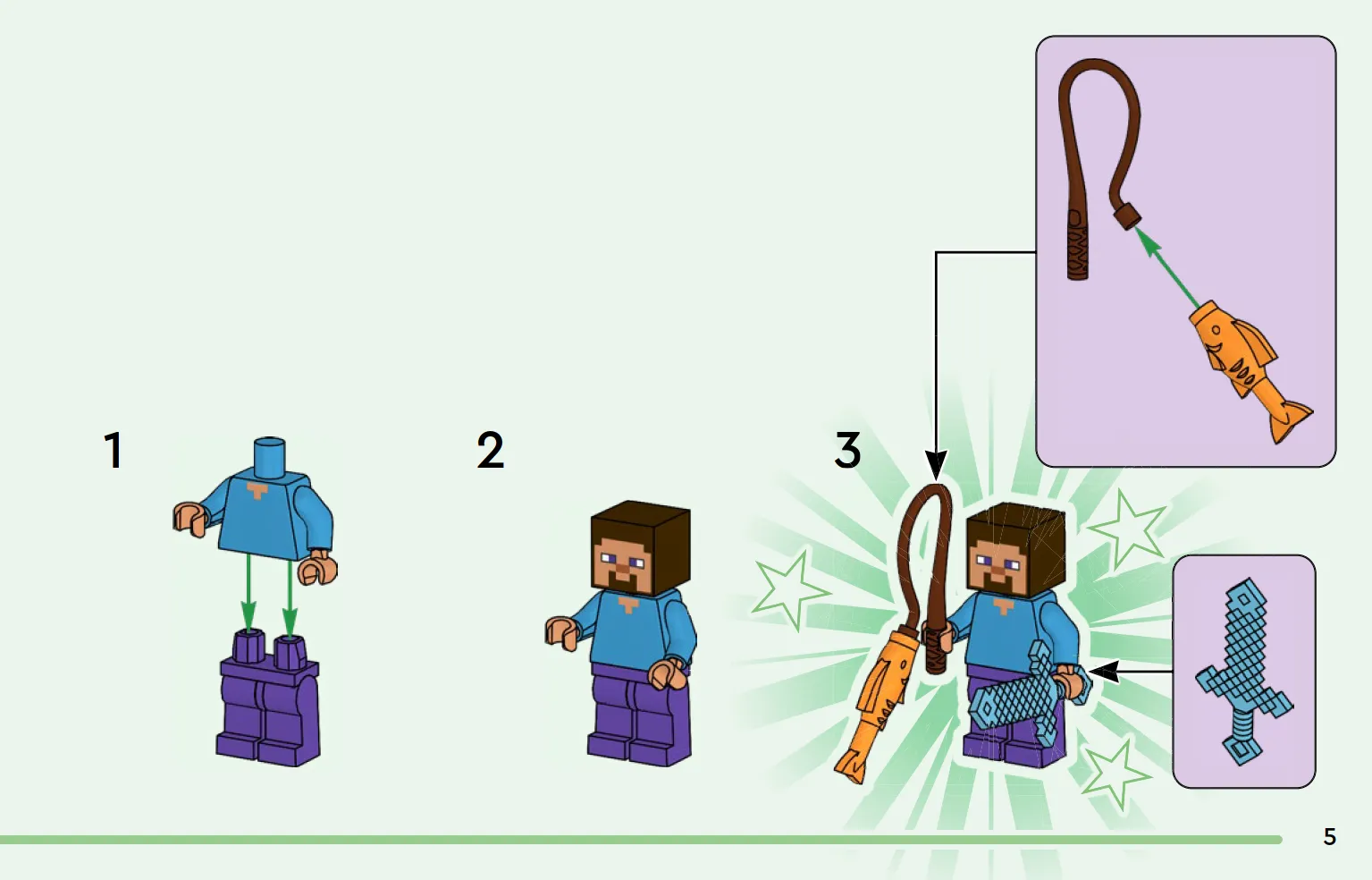 1

2

3

5