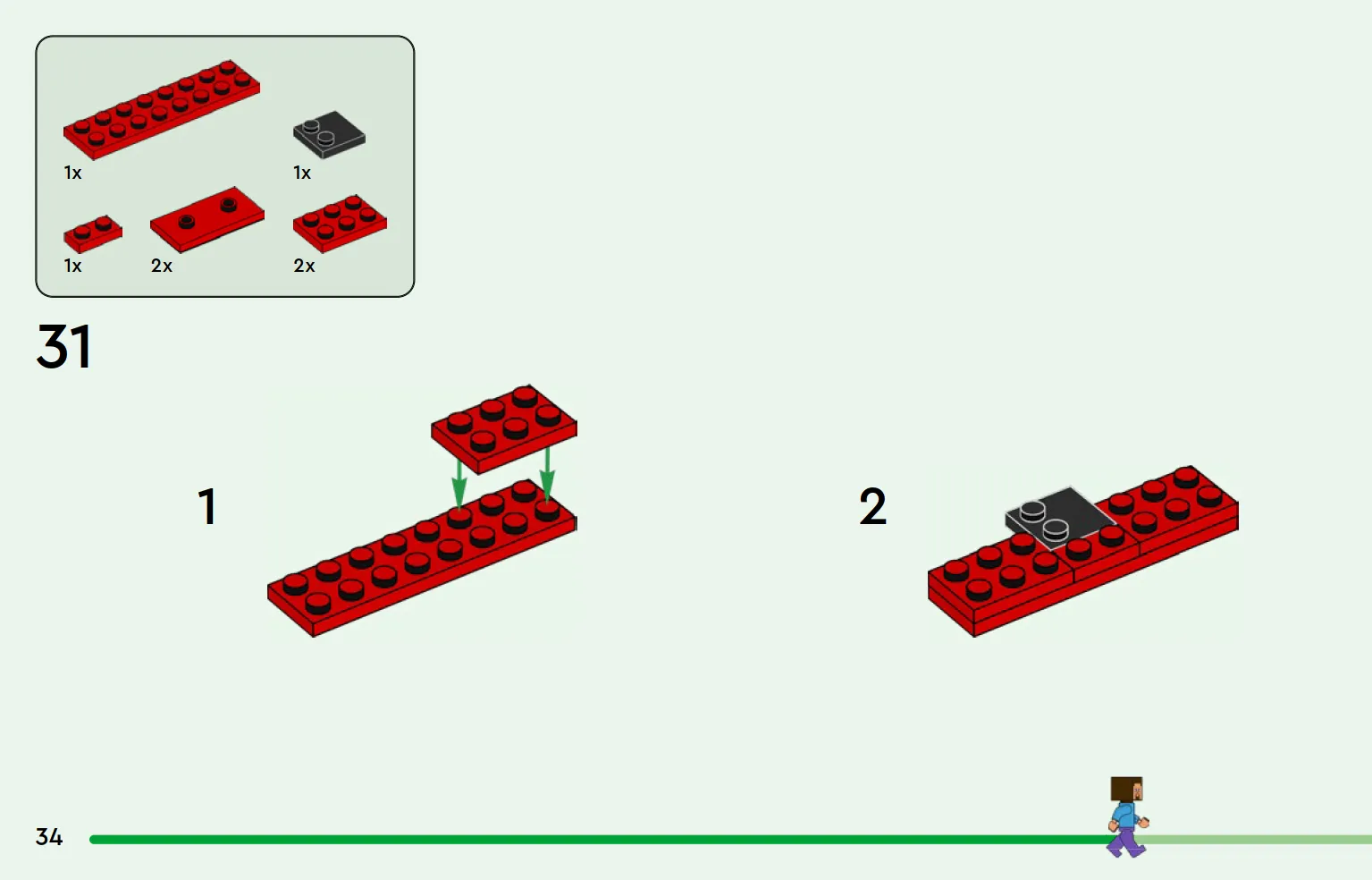 1x

1x

1x

2x

2x

31

1

2

34