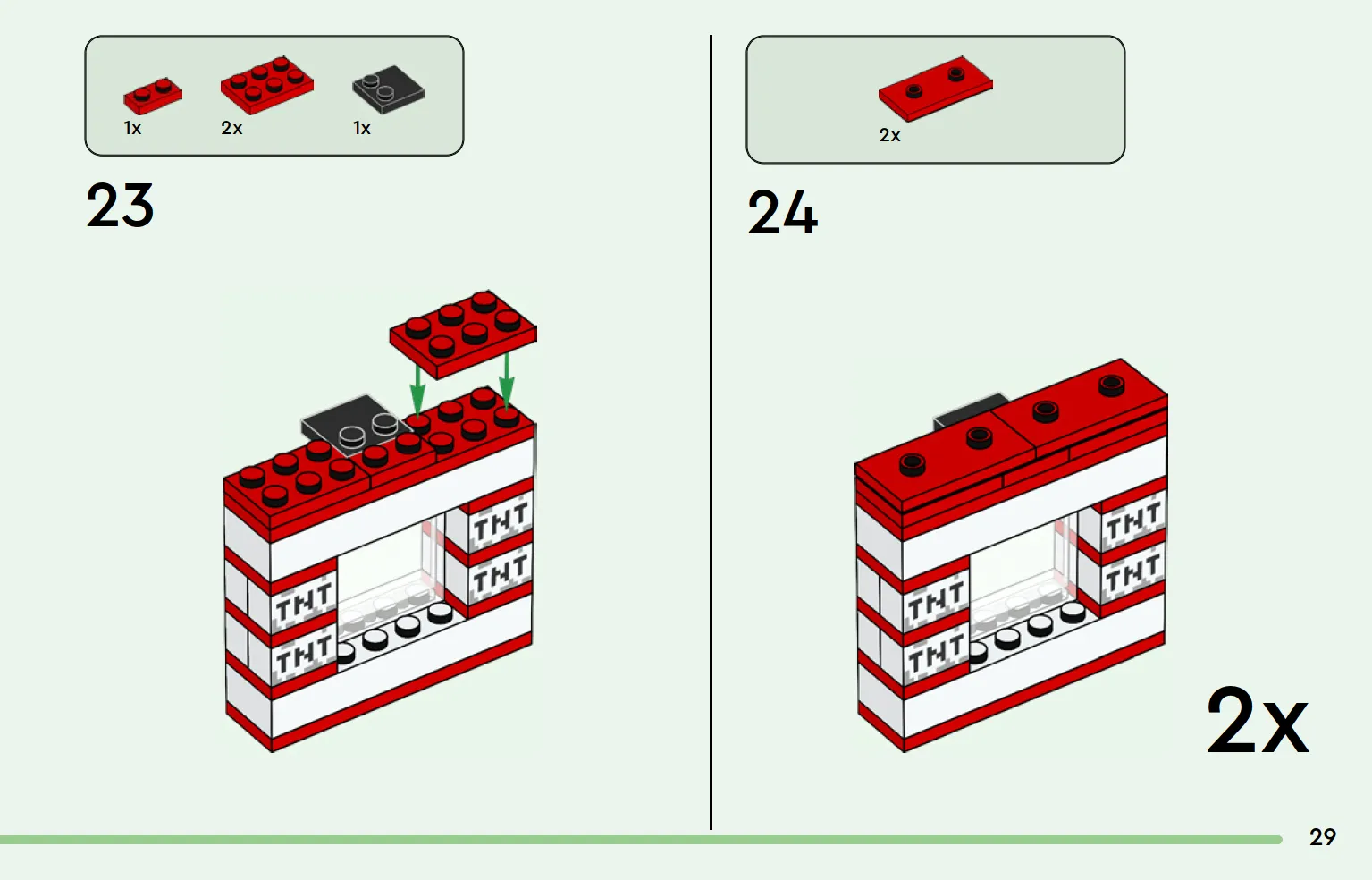 1x 2x 1x

23

TNT
TNT
TNT
TNT

2x

24

TNT
TNT
TNT
TNT

2x

29