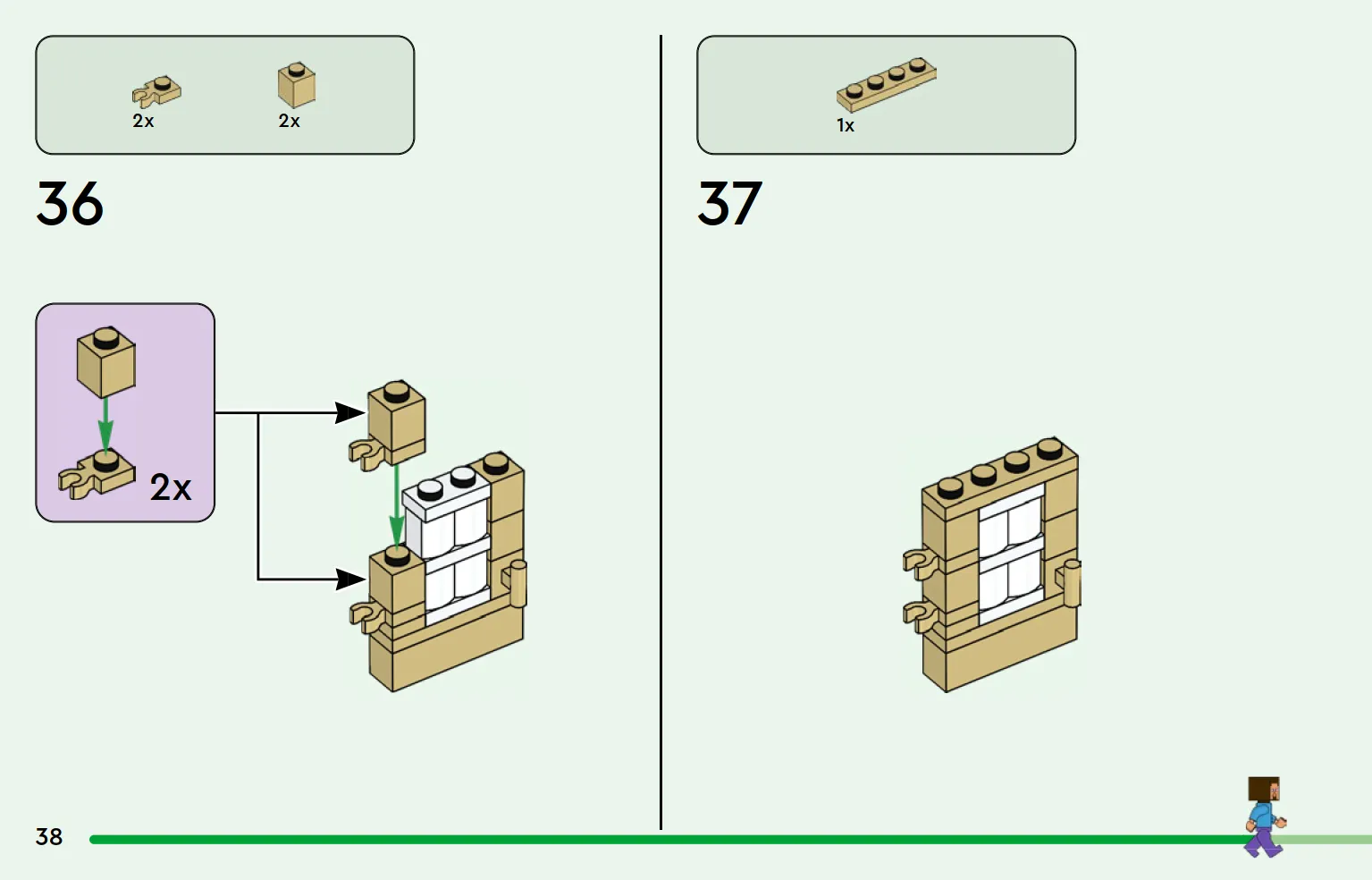 2x 2x

36

2x

1x

37

38