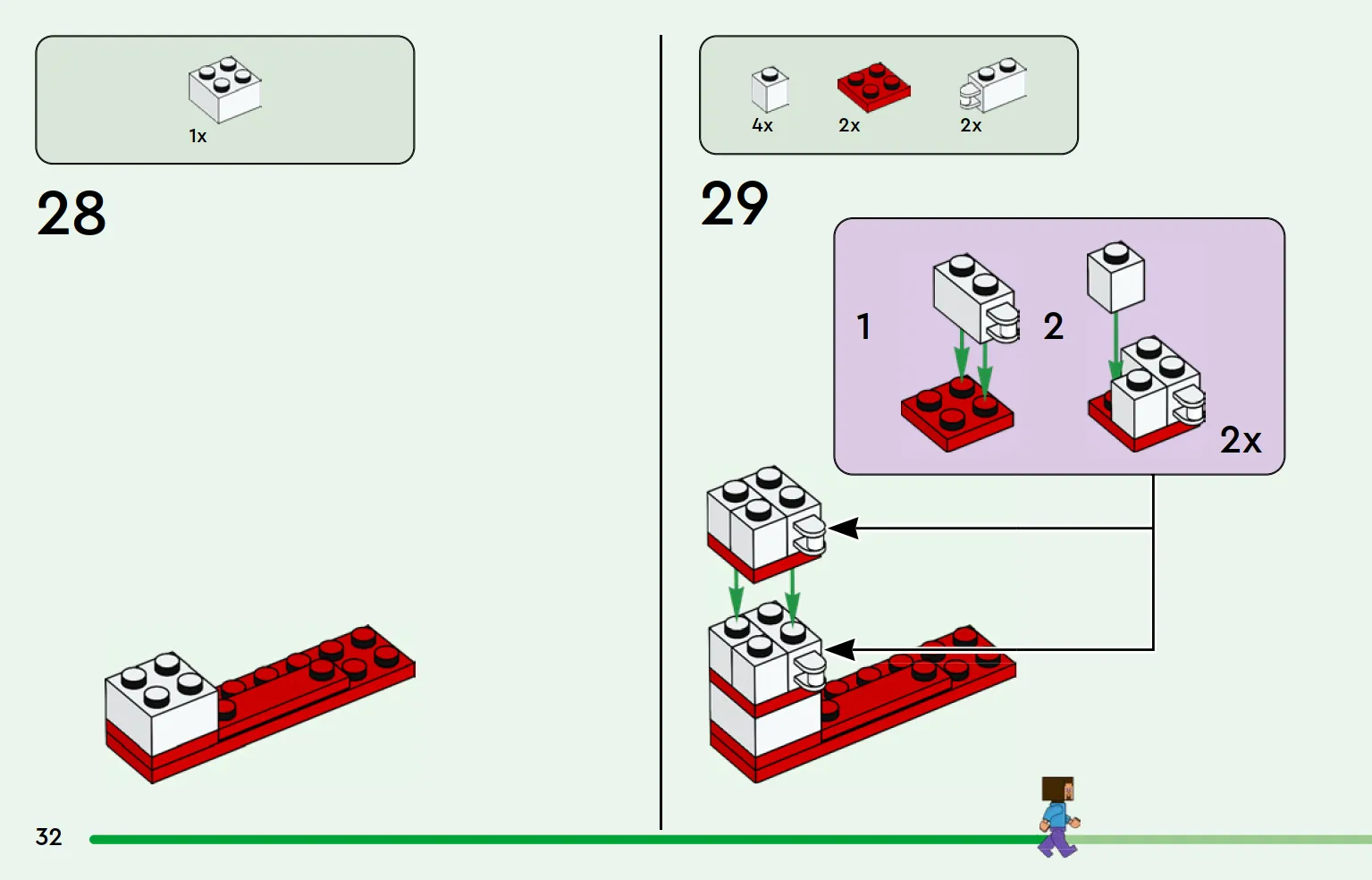 1x

28

4x 2x 2x

29

1

2

2x

32