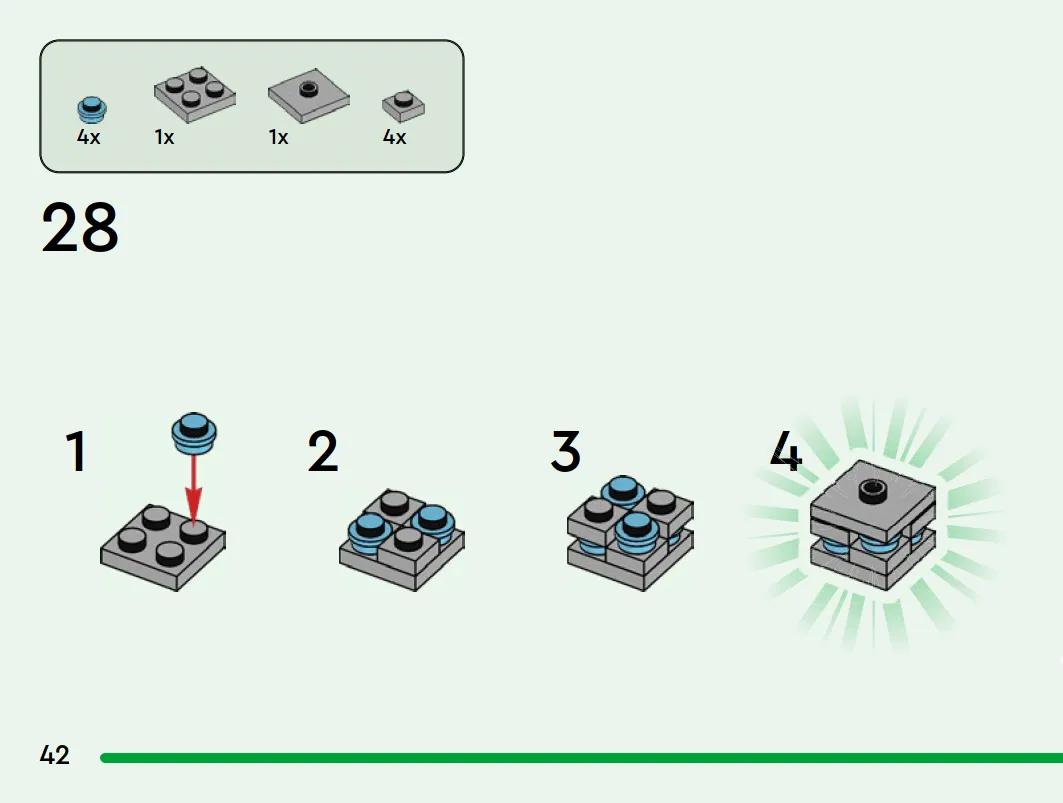 4x 1x 1x 4x

28

1

2

3

4

42