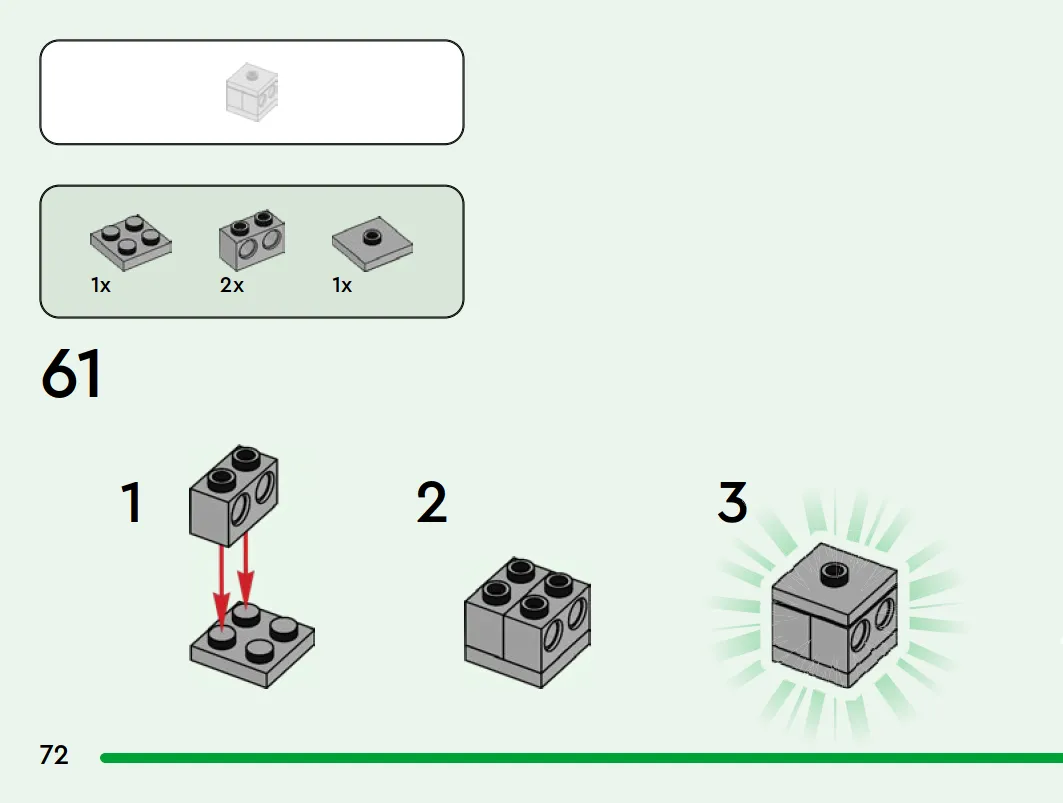 1x
2x
1x

61

1
2
3

72