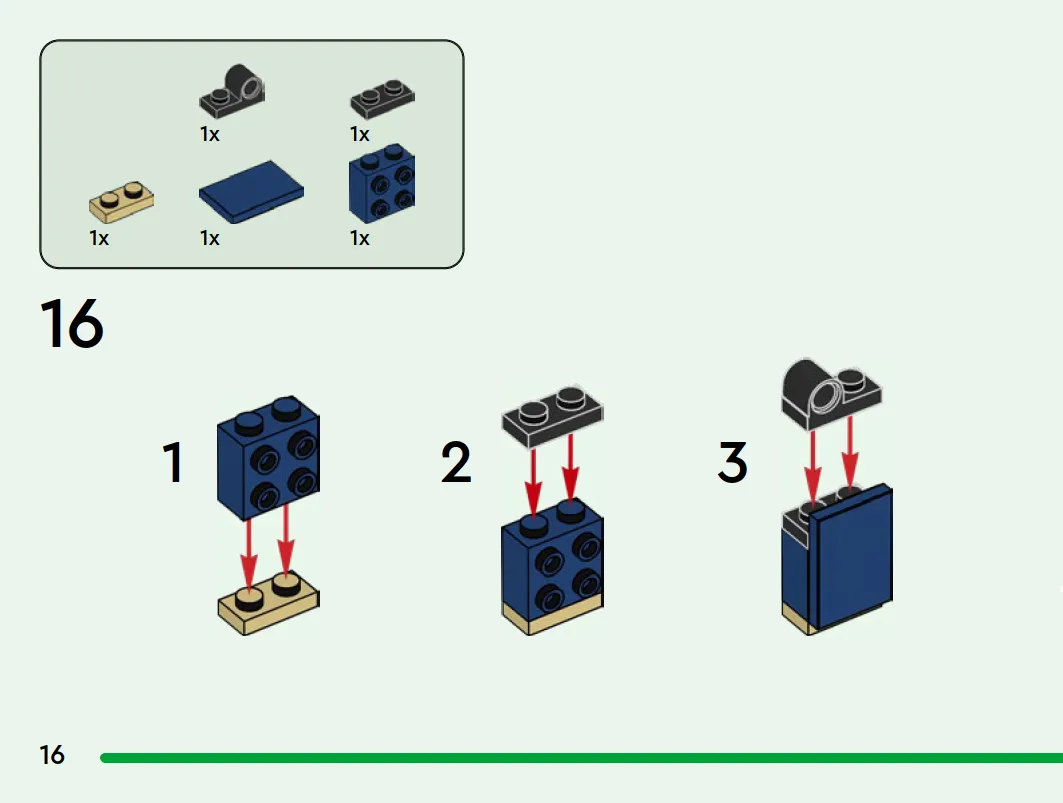 1x
1x
1x
1x
1x

16

1
2
3

16